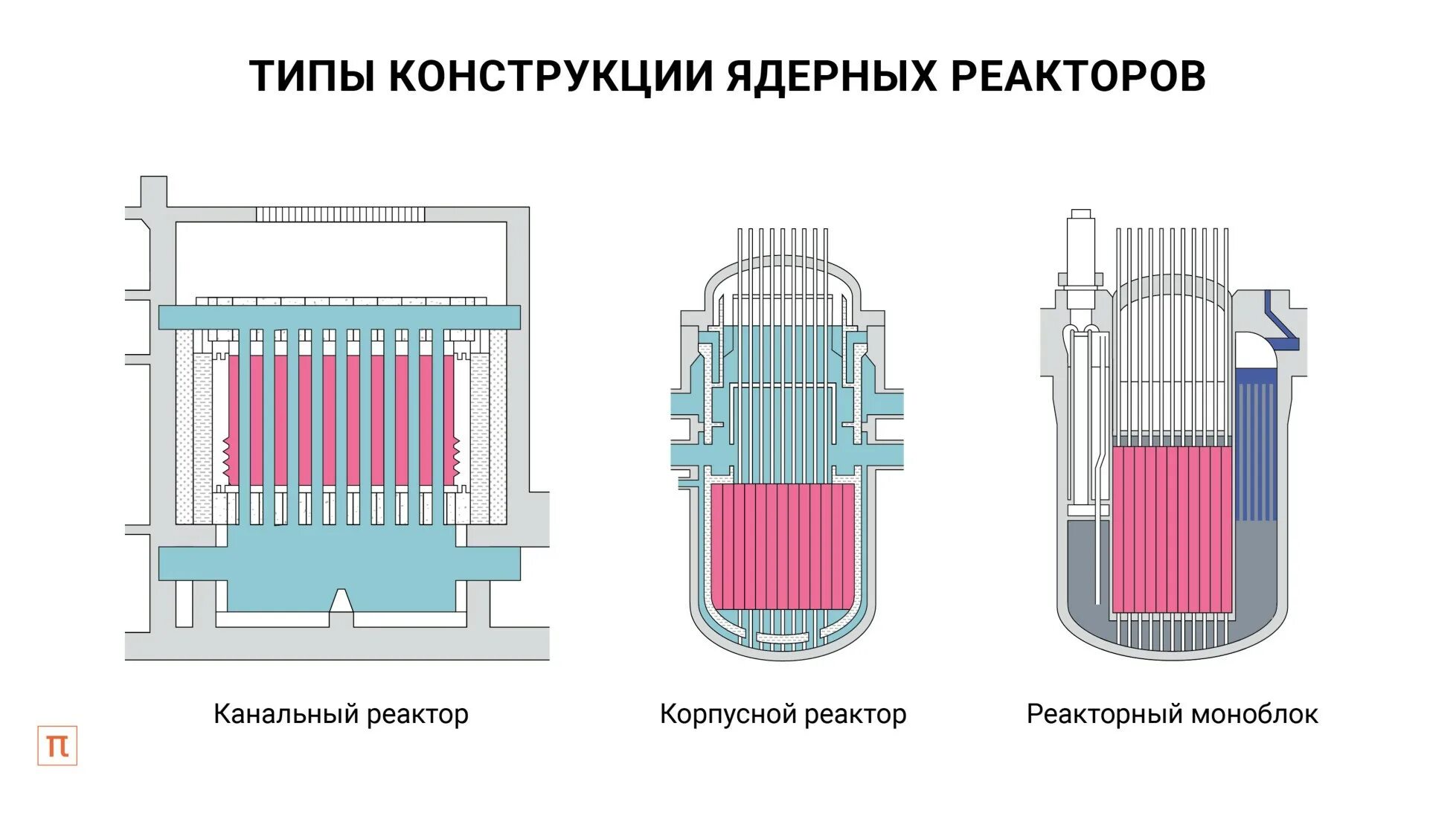 ТИПЫ КОНСТРУКЦИИ ЯДЕРНЫХ РЕАКТОРОВ

Канальный реактор

Корпусной реактор

Реакторный моноблок

π