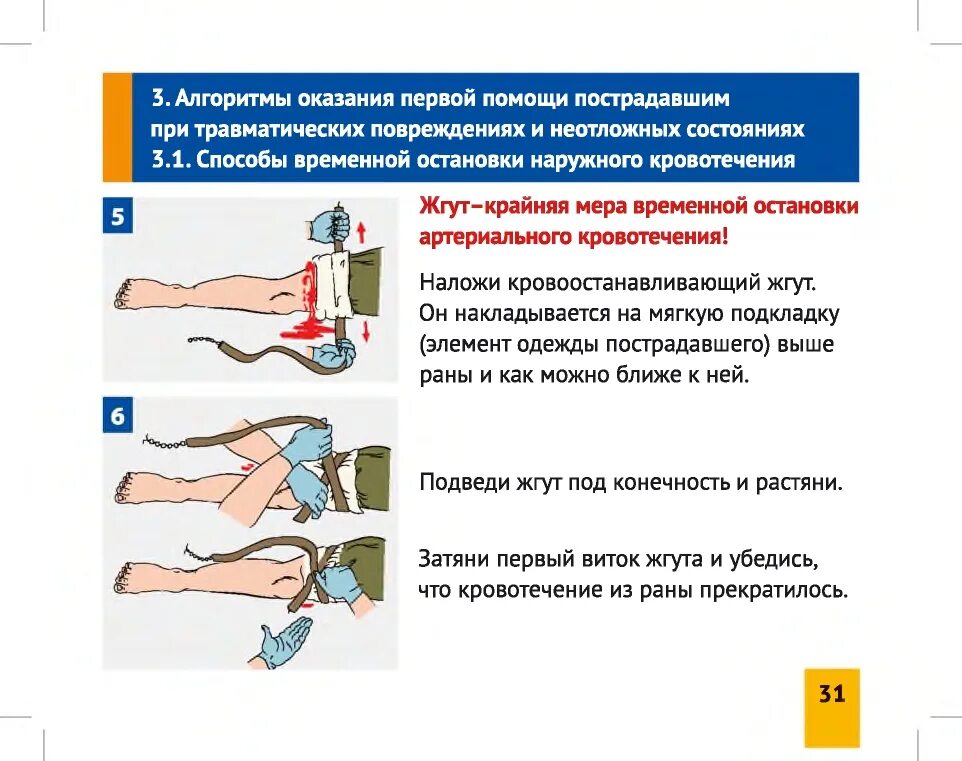 3. Алгоритмы оказания первой помощи пострадавшим при травматических повреждениях и неотложных состояниях
3.1. Способы временной остановки наружного кровотечения

5

Жгут–крайняя мера временной остановки артериального кровотечения!

Наложи кровоостанавливающий жгут. Он накладывается на мягкую подкладку (элемент одежды пострадавшего) выше раны и как можно ближе к ней.

6

Подведи жгут под конечность и растяни.

Затяни первый виток жгута и убедись, что кровотечение из раны прекратилось.

31