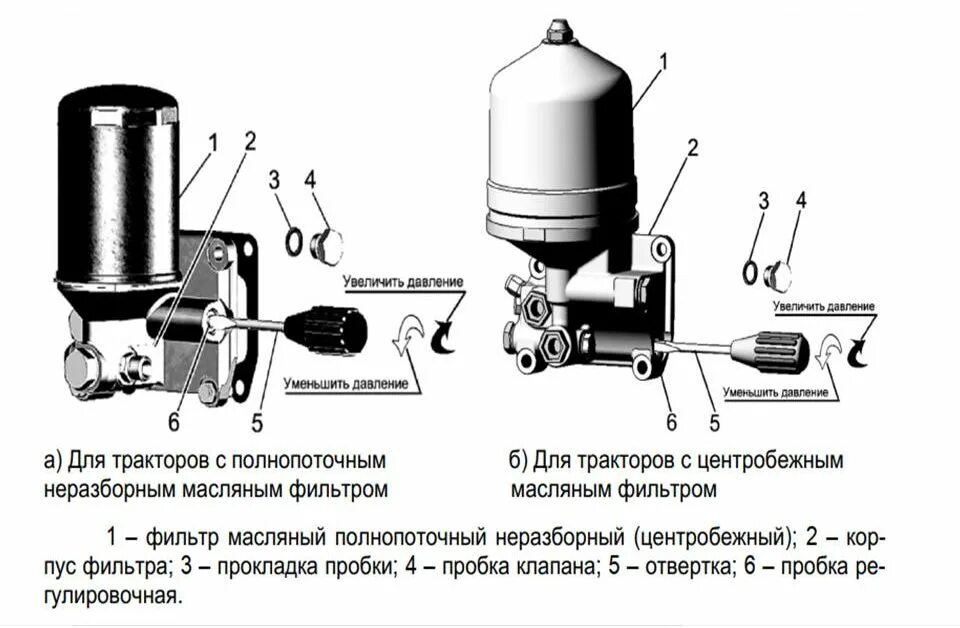 1
2
3
4
Увеличить давление
Уменьшить давление
6
5

а) Для тракторов с полнопоточным неразборным масляным фильтром

1
2
3
4
Увеличить давление
Уменьшить давление
6
5

б) Для тракторов с центробежным масляным фильтром

1 – фильтр масляный полнопоточный неразборный (центробежный); 2 – корпус фильтра; 3 – прокладка пробки; 4 – пробка клапана; 5 – отвертка; 6 – пробка регулировочная.