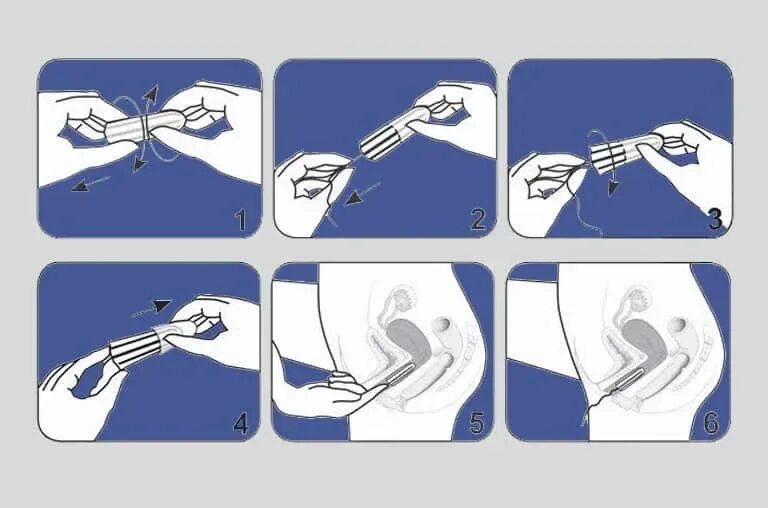 1
2
3
4
5
6