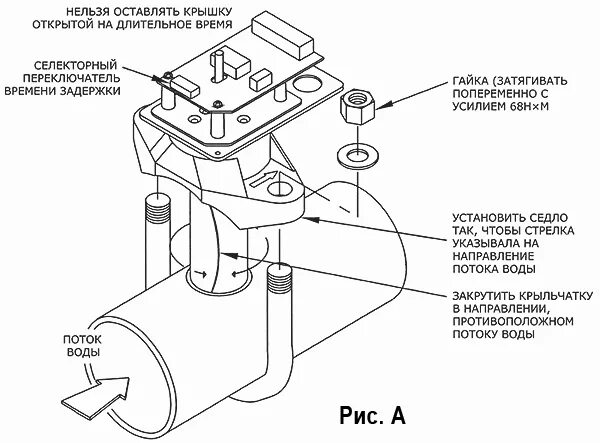 НЕЛЬЗЯ ОСТАВЛЯТЬ КРЫШКУ ОТКРЫТОЙ НА ДЛИТЕЛЬНОЕ ВРЕМЯ

СЕЛЕКТОРНЫЙ ПЕРЕКЛЮЧАТЕЛЬ ВРЕМЕНИ ЗАДЕРЖКИ

ГАЙКА (ЗАТЯГИВАТЬ ПОПЕРЕМЕННО С УСИЛИЕМ 68Н×М

УСТАНОВИТЬ СЕДЛО ТАК, ЧТОБЫ СТРЕЛКА УКАЗЫВАЛА НА НАПРАВЛЕНИЕ ПОТОКА ВОДЫ

ЗАКРУТИТЬ КРЫЛЬЧАТКУ В НАПРАВЛЕНИИ, ПРОТИВОПОЛОЖНОМ ПОТОКУ ВОДЫ

ПОТОК ВОДЫ

Рис. А