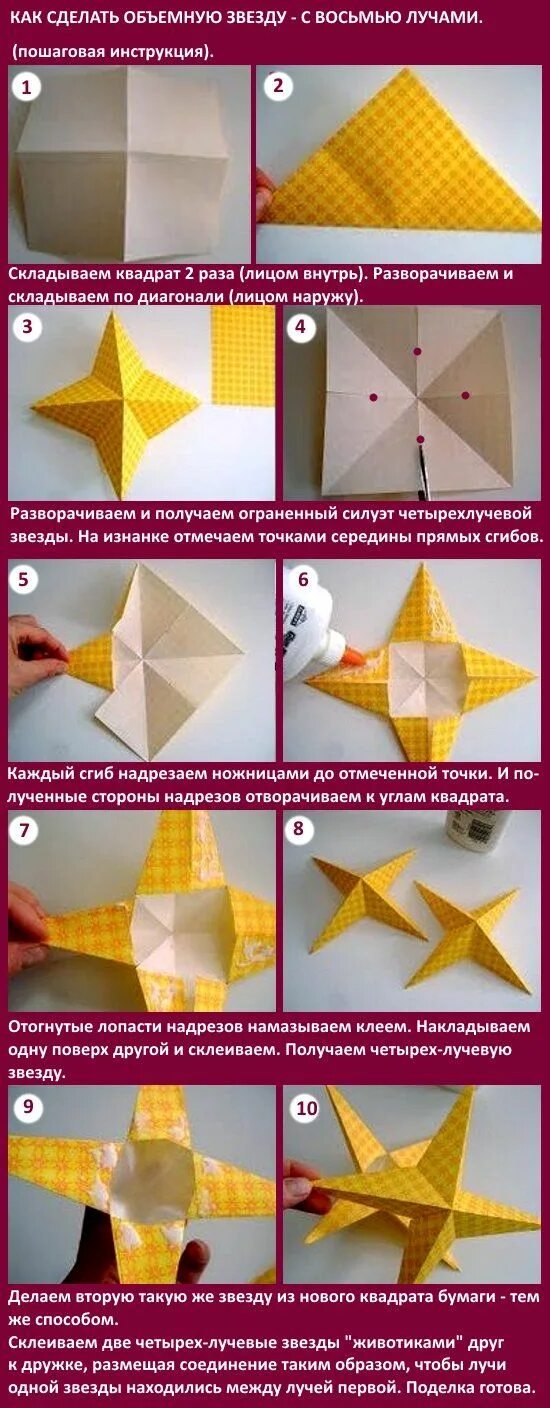 КАК СДЕЛАТЬ ОБЪЕМНУЮ ЗВЕЗДУ - С ВОСЬМЬЮ ЛУЧАМИ.

(пошаговая инструкция).

1

2

Складываем квадрат 2 раза (лицом внутрь). Разворачиваем и складываем по диагонали (лицом наружу).

3

4

Разворачиваем и получаем ограненный силуэт четырехлучевой звезды. На изнанке отмечаем точками середины прямых сгибов.

5

6

Каждый сгиб надрезаем ножницами до отмеченной точки. И полученные стороны надрезов отворачиваем к углам квадрата.

7

8

Отогнутые лопасти надрезов намазываем клеем. Накладываем одну поверх другой и склеиваем. Получаем четырех-лучевую звезду.

9

10

Делаем вторую такую же звезду из нового квадрата бумаги - тем же способом.
Склеиваем две четырех-лучевые звезды "животиками" друг к дружке, размещая соединение таким образом, чтобы лучи одной звезды находились между лучей первой. Поделка готова.