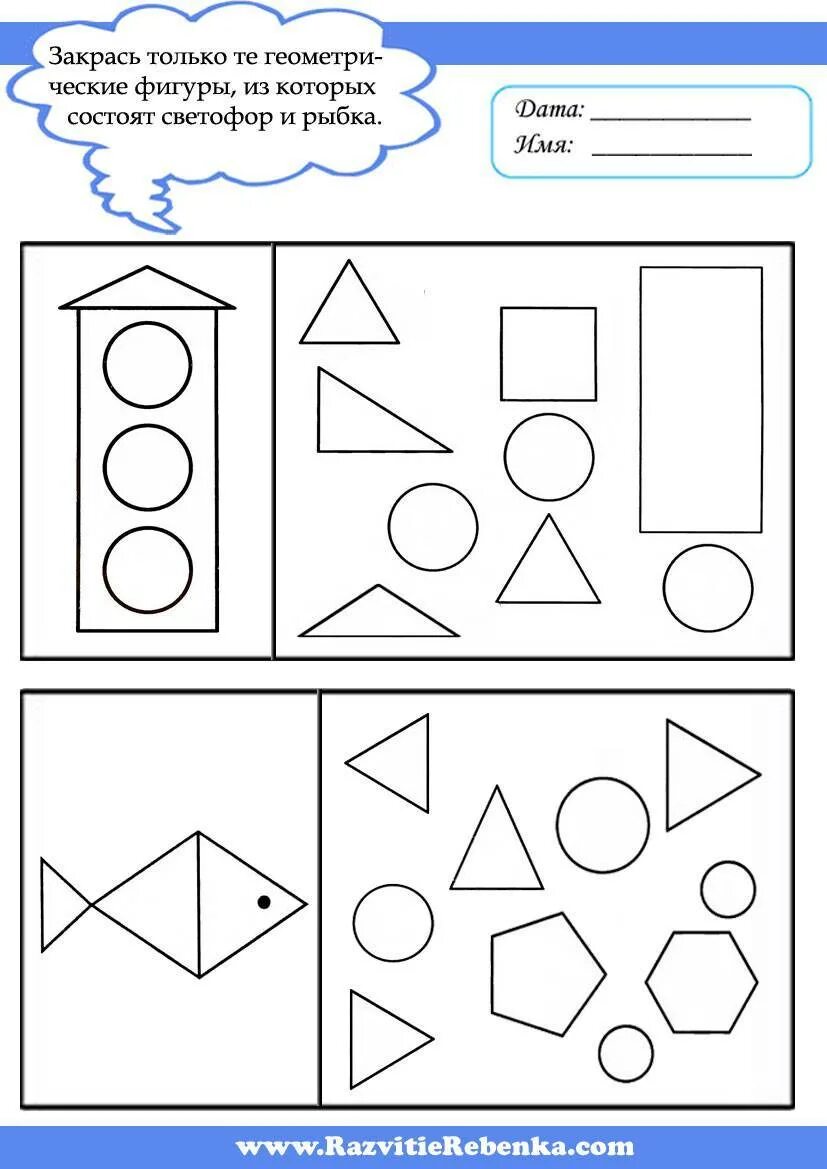 Закрась только те геометрические фигуры, из которых состоят светофор и рыбка.

Дата: ____________
Имя: ____________

www.RazvitieRebenka.com