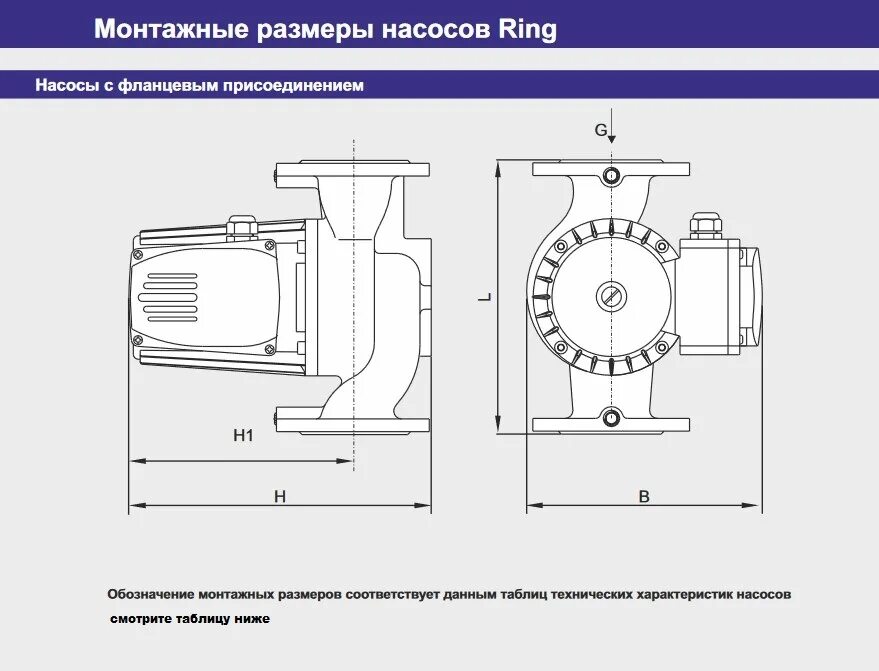 Монтажные размеры насосов Ring

Насосы с фланцевым присоединением

G

L

H1

H

B

Обозначение монтажных размеров соответствует данным таблиц технических характеристик насосов
смотрите таблицу ниже