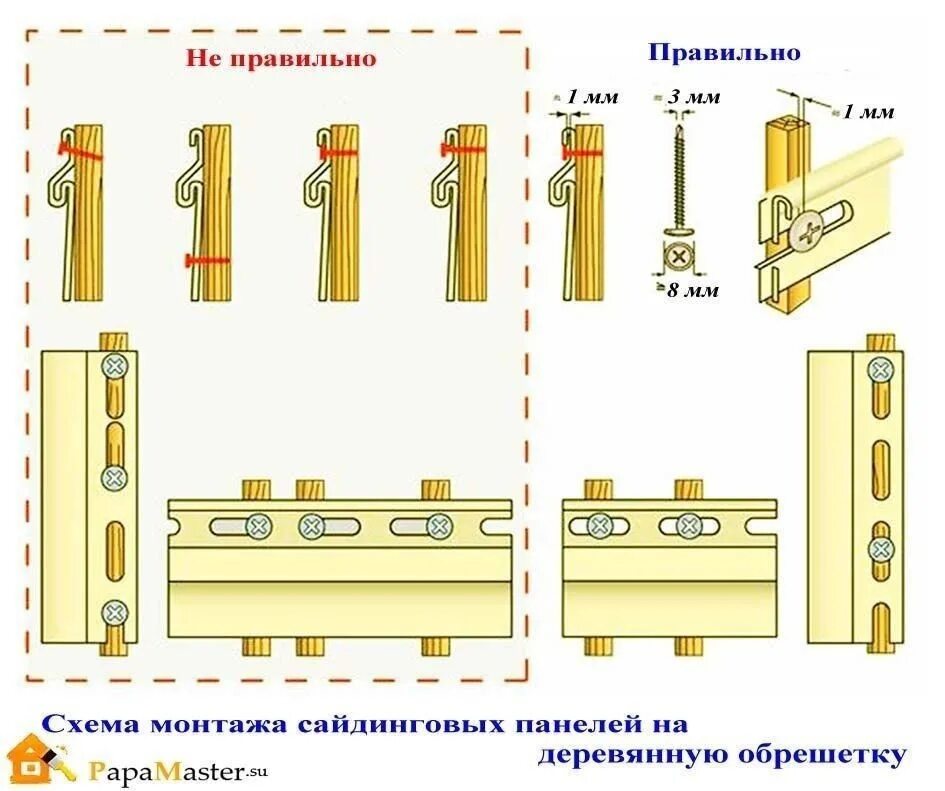 Не правильно

Правильно

1 мм

3 мм

1 мм

8 мм

Схема монтажа сайдинговых панелей на деревянную обрешетку

PapaMaster.su