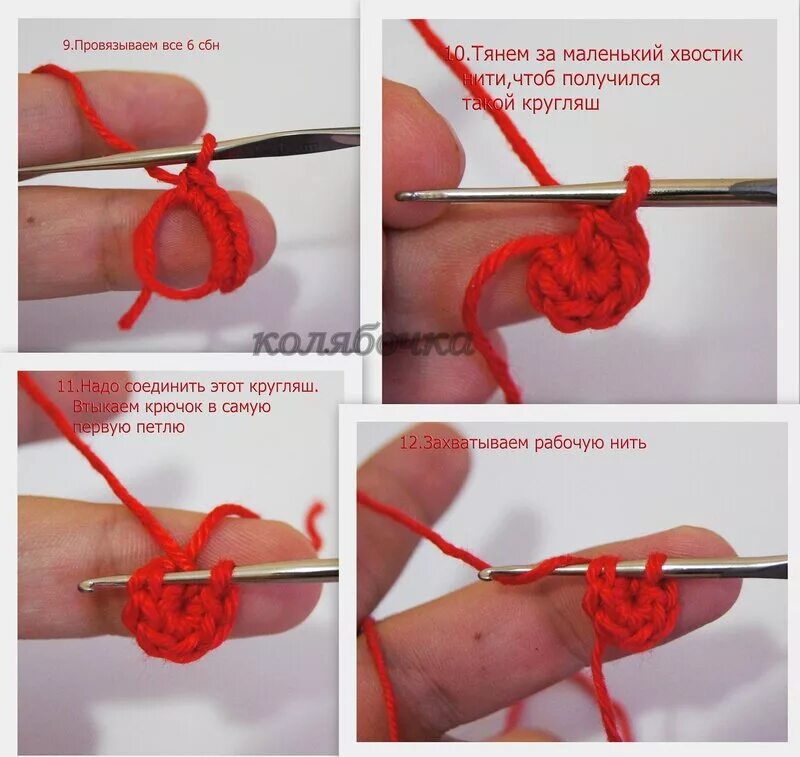 9.Провязываем все 6 сбн

10.Тянем за маленький хвостик нити,чтоб получился такой кругляш

колябочка

11.Надо соединить этот кругляш. Втыкаем крючок в самую первую петлю

12.Захватываем рабочую нить