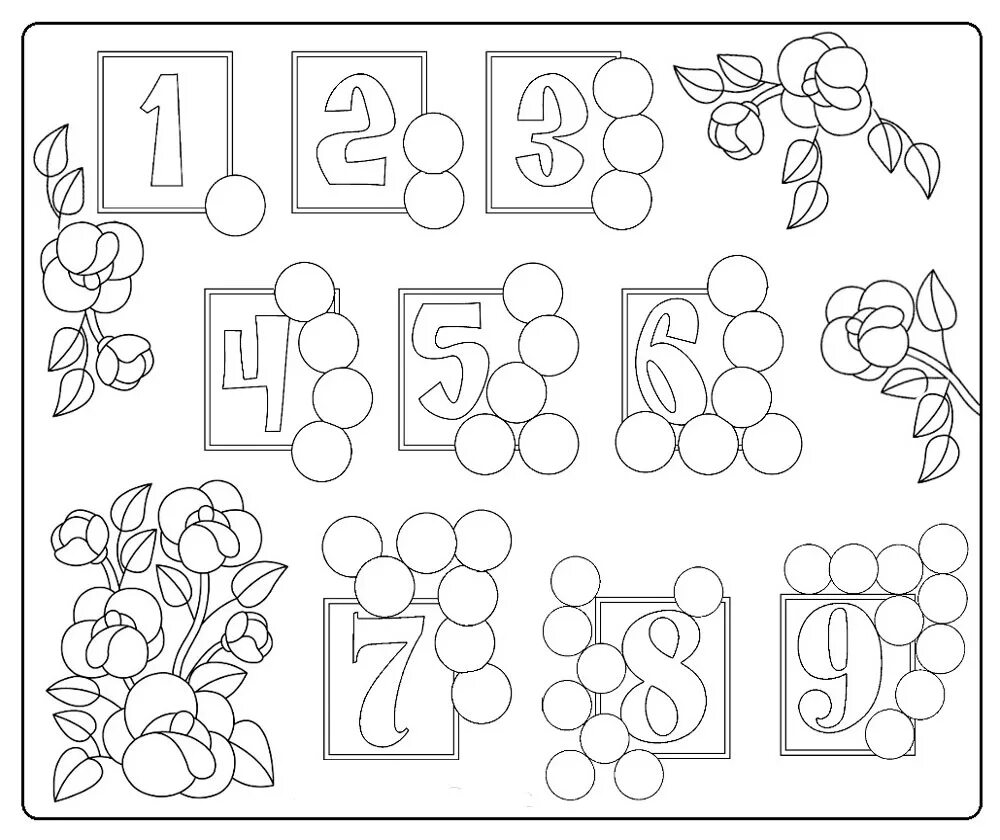 1 2 3

4 5 6

7 8 9