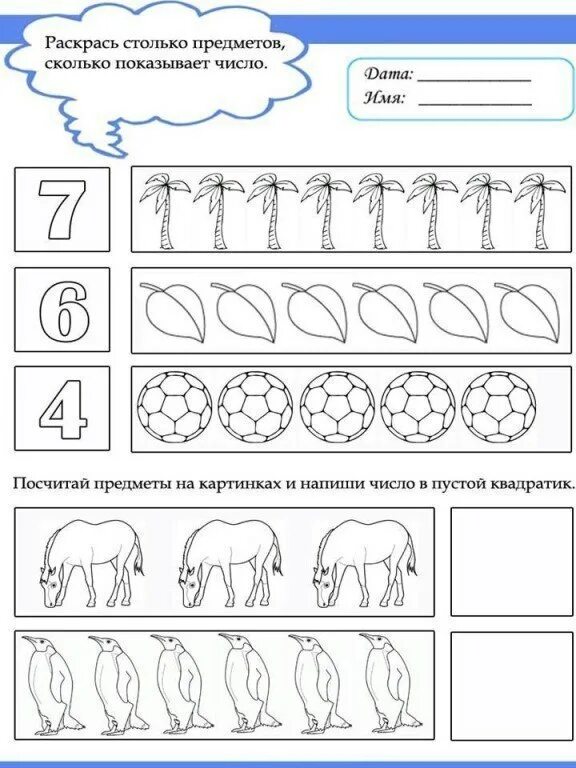 Раскрась столько предметов, сколько показывает число.

Дата: ____________
Имя: ____________

7

6

4

Посчитай предметы на картинках и напиши число в пустой квадратик.