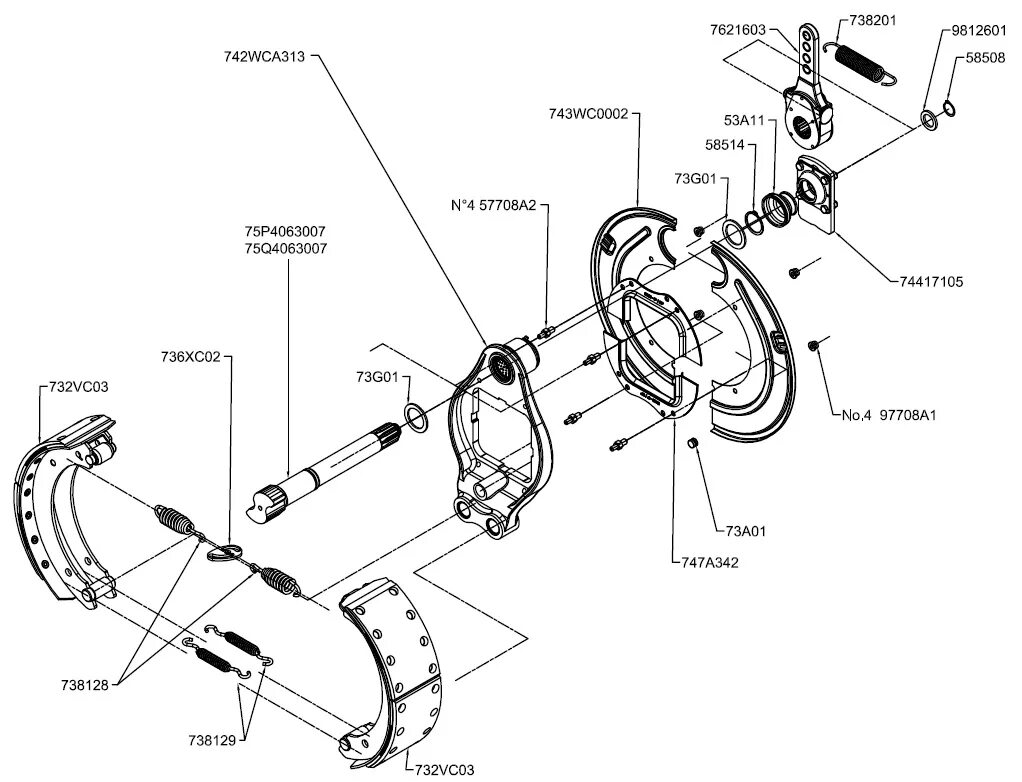 742WCA313

7621603
738201
9812601
58508
743WC0002
53A11
58514
73G01
N°4 57708A2
75P4063007
75Q4063007
74417105
736XC02
73G01
732VC03
No.4 97708A1
73A01
747A342
738128
738129
732VC03