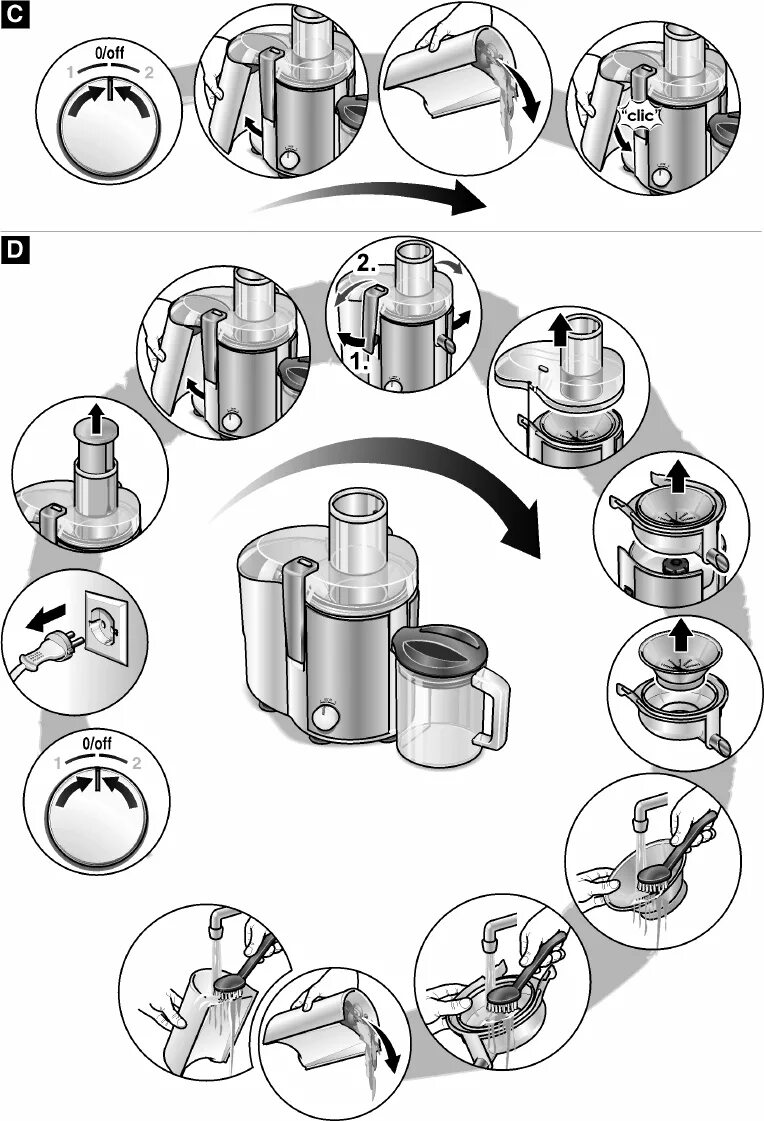 C

0/off
1 2

"clic"

D

2.
1.

0/off
1 2