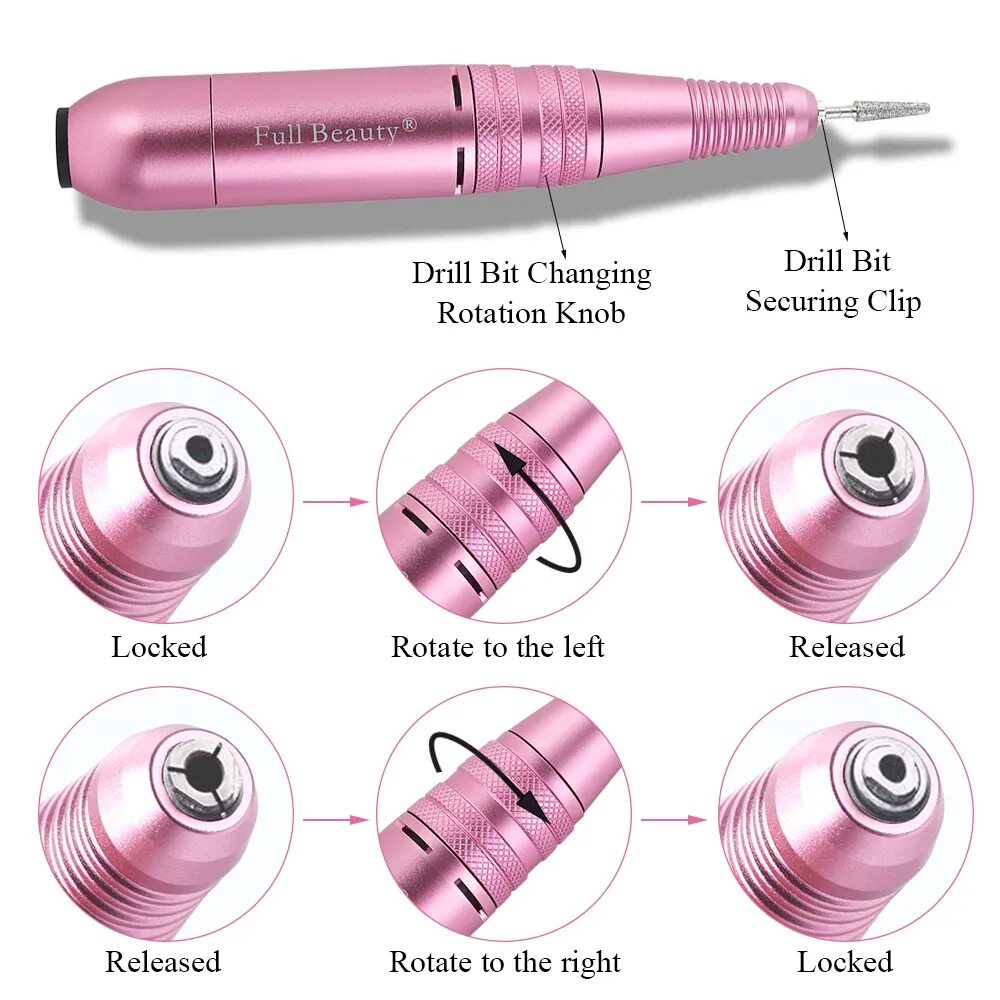 Full Beauty®

Drill Bit Changing Rotation Knob

Drill Bit Securing Clip

Locked

Rotate to the left

Released

Released

Rotate to the right

Locked