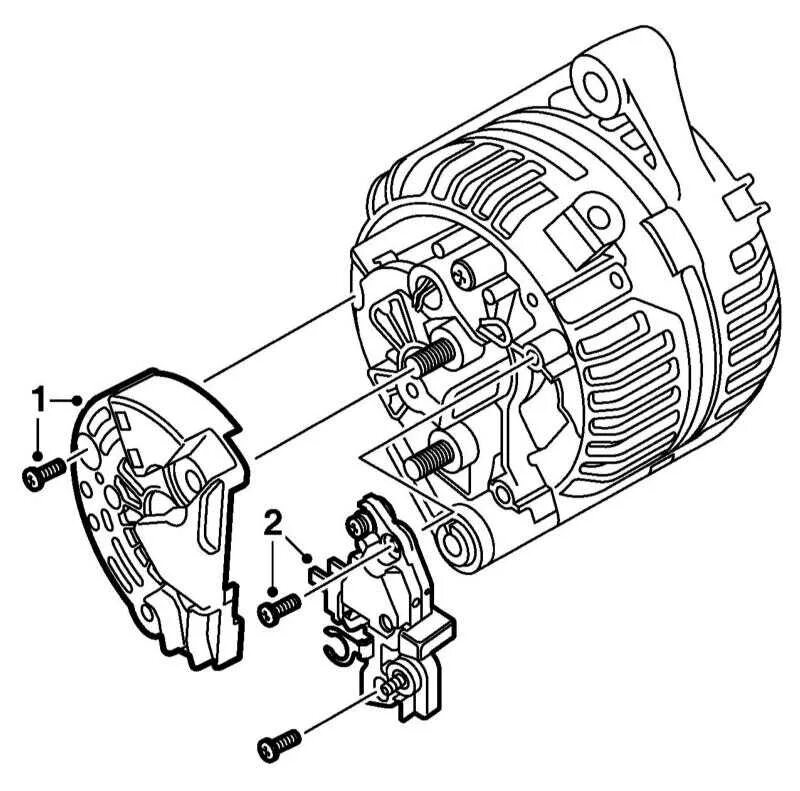 1
2