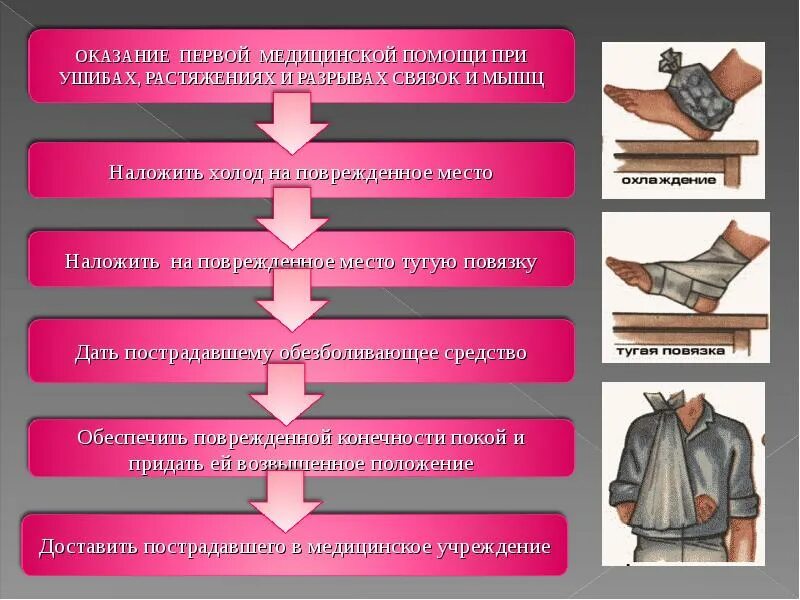 ОКАЗАНИЕ ПЕРВОЙ МЕДИЦИНСКОЙ ПОМОЩИ ПРИ УШИБАХ, РАСТЯЖЕНИЯХ И РАЗРЫВАХ СВЯЗОК И МЫШЦ

Наложить холод на поврежденное место

Наложить на поврежденное место тугую повязку

Дать пострадавшему обезболивающее средство

Обеспечить поврежденной конечности покой и придать ей возвышенное положение

Доставить пострадавшего в медицинское учреждение

охлаждение

тугая повязка