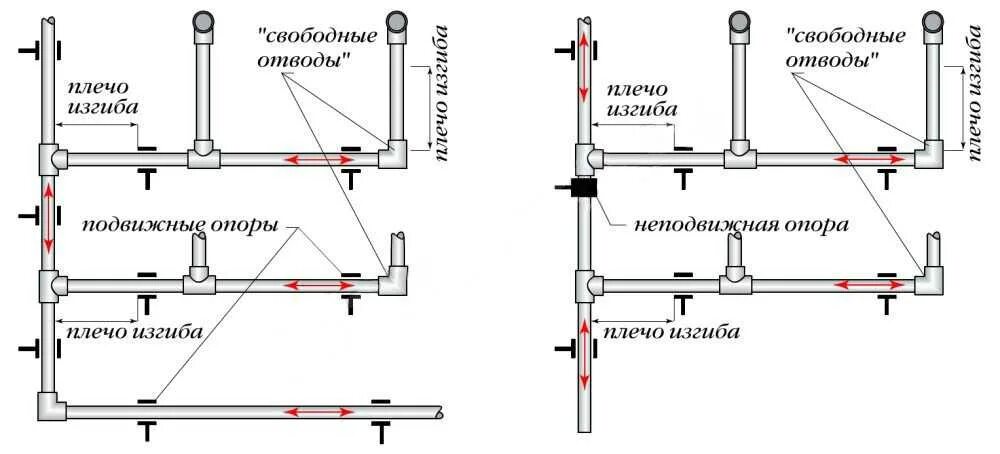 "свободные отводы"

плечо изгиба

плечо изгиба

подвижные опоры

плечо изгиба

"свободные отводы"

плечо изгиба

плечо изгиба

неподвижная опора

плечо изгиба