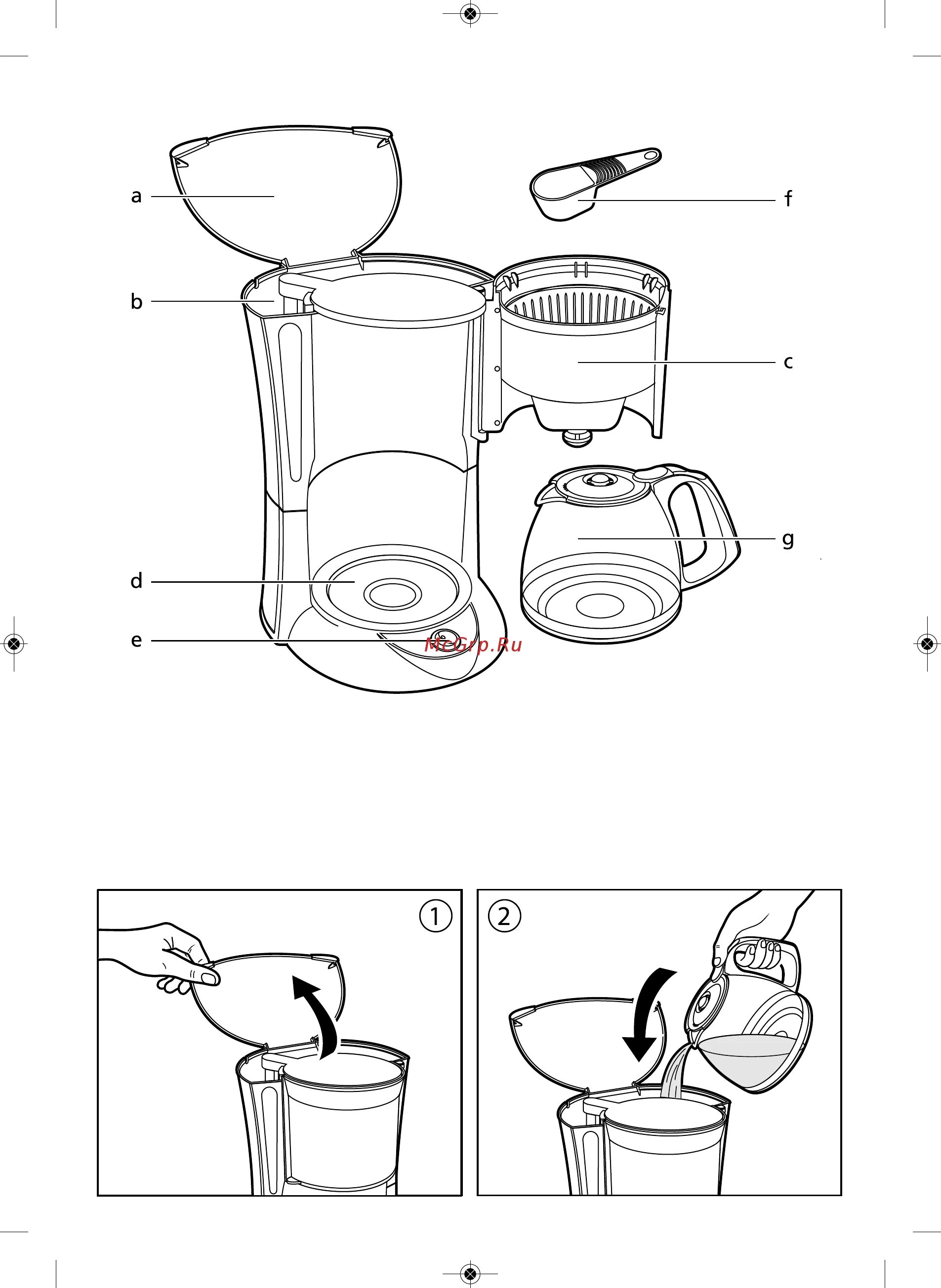 a
f
b
c
g
d
e
McGrp.Ru
1
2