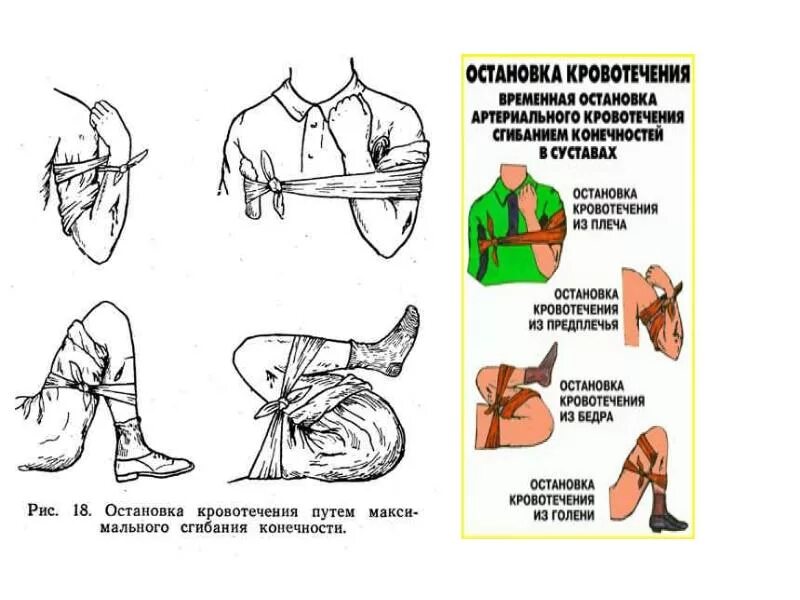 Рис. 18. Остановка кровотечения путем максимального сгибания конечности.

ОСТАНОВКА КРОВОТЕЧЕНИЯ

ВРЕМЕННАЯ ОСТАНОВКА АРТЕРИАЛЬНОГО КРОВОТЕЧЕНИЯ СГИБАНИЕМ КОНЕЧНОСТЕЙ В СУСТАВАХ

ОСТАНОВКА КРОВОТЕЧЕНИЯ ИЗ ПЛЕЧА

ОСТАНОВКА КРОВОТЕЧЕНИЯ ИЗ ПРЕДПЛЕЧЬЯ

ОСТАНОВКА КРОВОТЕЧЕНИЯ ИЗ БЕДРА

ОСТАНОВКА КРОВОТЕЧЕНИЯ ИЗ ГОЛЕНИ