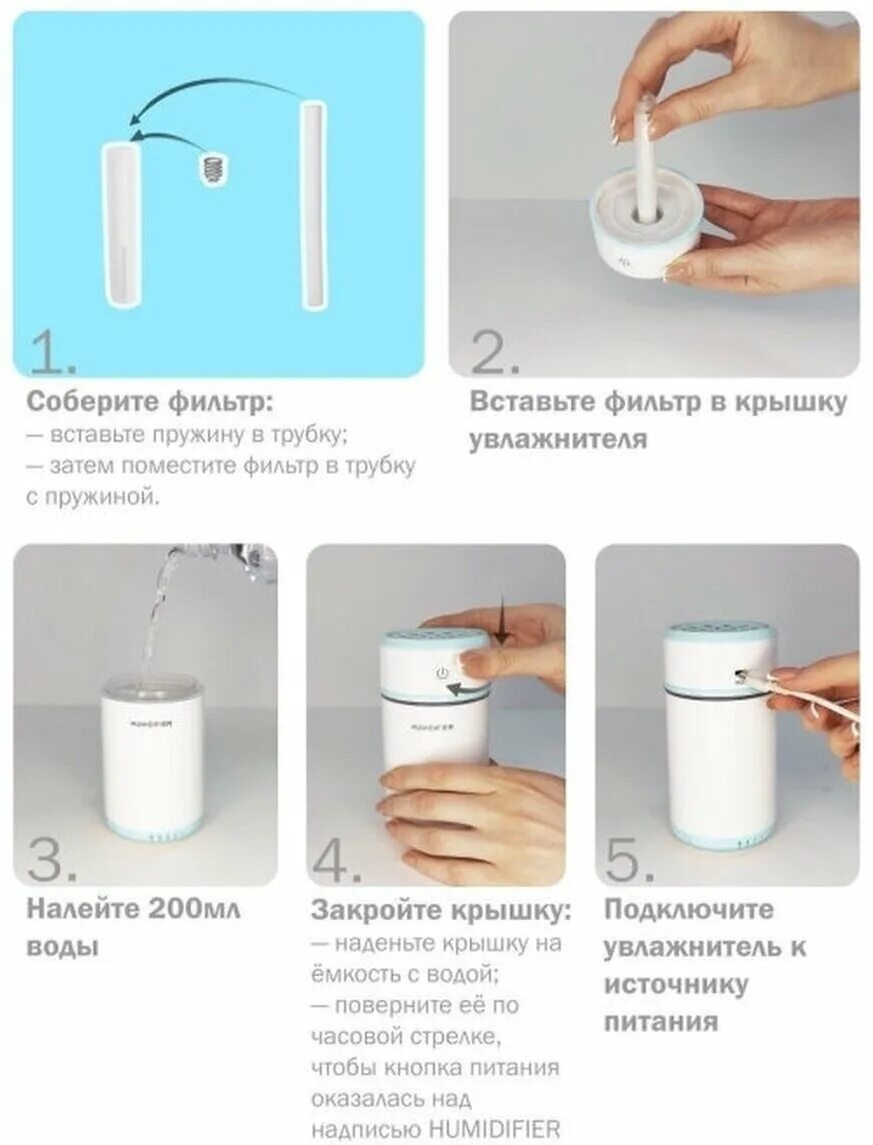 1.

Соберите фильтр:
— вставьте пружину в трубку;
— затем поместите фильтр в трубку с пружиной.

2.

Вставьте фильтр в крышку увлажнителя

HUMIDIFIER

3.

Налейте 200мл воды

4.

Закройте крышку:
— наденьте крышку на ёмкость с водой;
— поверните её по часовой стрелке, чтобы кнопка питания оказалась над надписью HUMIDIFIER

5.

Подключите увлажнитель к источнику питания