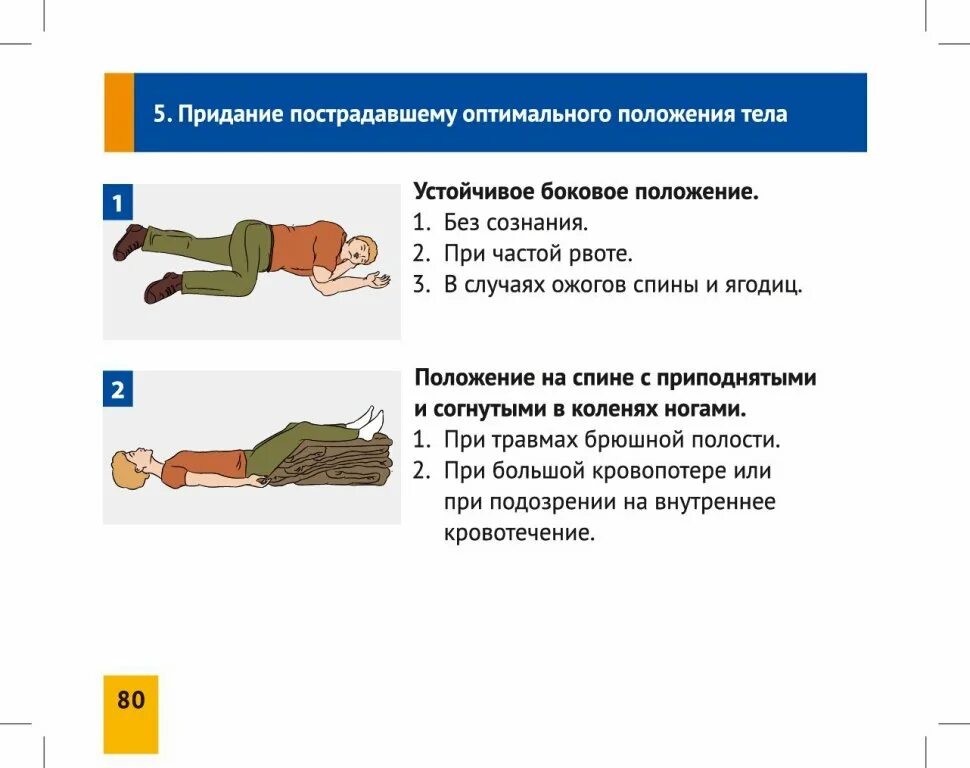 5. Придание пострадавшему оптимального положения тела

1

Устойчивое боковое положение.
1. Без сознания.
2. При частой рвоте.
3. В случаях ожогов спины и ягодиц.

2

Положение на спине с приподнятыми и согнутыми в коленях ногами.
1. При травмах брюшной полости.
2. При большой кровопотере или при подозрении на внутреннее кровотечение.

80