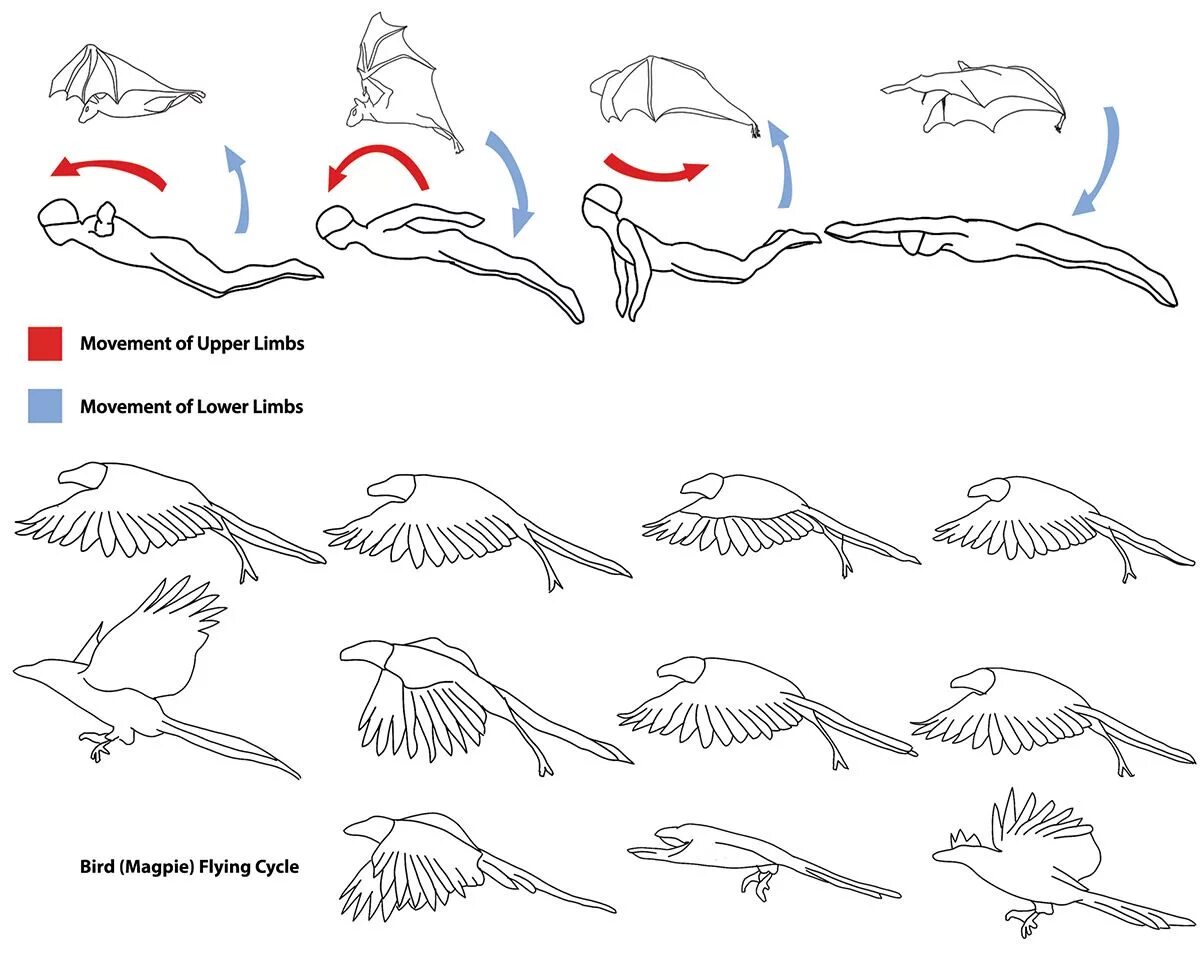 Movement of Upper Limbs

Movement of Lower Limbs

Bird (Magpie) Flying Cycle