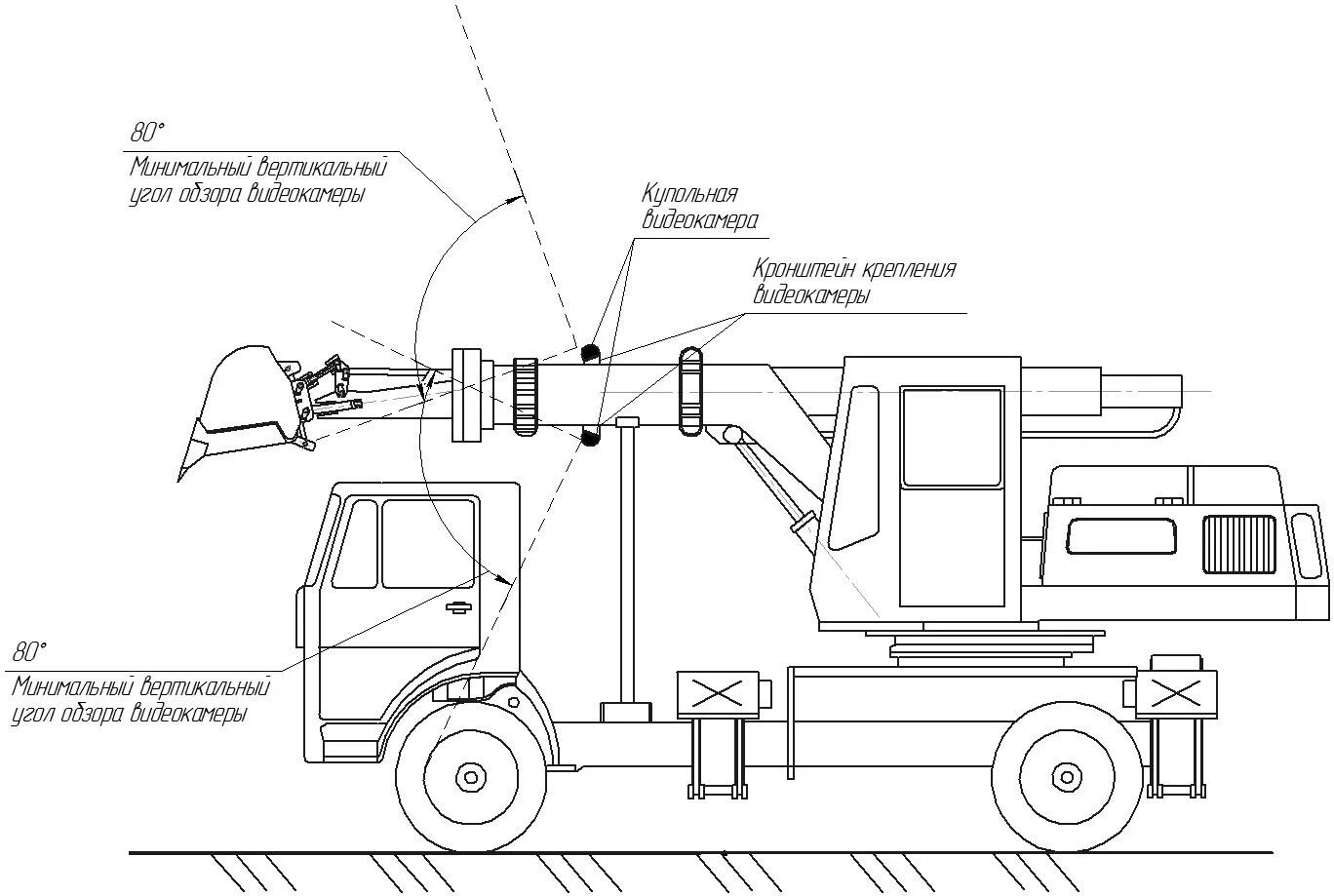 80°
Минимальный вертикальный угол обзора видеокамеры

Купольная видеокамера

Кронштейн крепления видеокамеры

80°
Минимальный вертикальный угол обзора видеокамеры