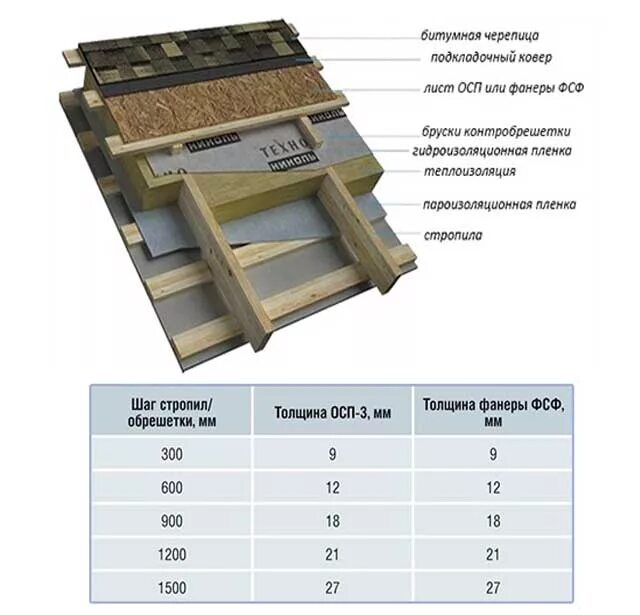 битумная черепица
подкладочный ковер
лист ОСП или фанеры ФСФ
бруски контробрешетки
гидроизоляционная пленка
теплоизоляция
пароизоляционная пленка
стропила

ТЕХНО
НИКОЛЬ
НИКОЛЬ

| Шаг стропил/ обрешетки, мм | Толщина ОСП-3, мм | Толщина фанеры ФСФ, мм |
|---|---|---|
| 300 | 9 | 9 |
| 600 | 12 | 12 |
| 900 | 18 | 18 |
| 1200 | 21 | 21 |
| 1500 | 27 | 27 |