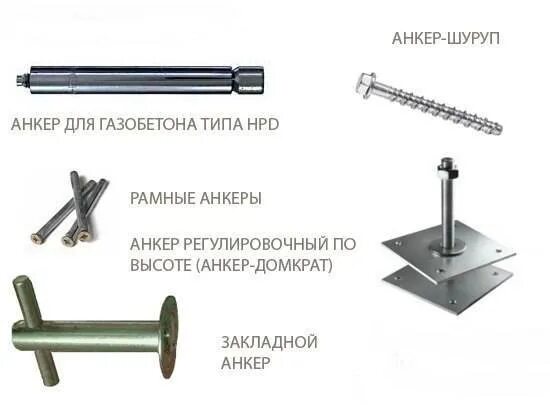 АНКЕР-ШУРУП

АНКЕР ДЛЯ ГАЗОБЕТОНА ТИПА HPD

РАМНЫЕ АНКЕРЫ

АНКЕР РЕГУЛИРОВОЧНЫЙ ПО ВЫСОТЕ (АНКЕР-ДОМКРАТ)

ЗАКЛАДНОЙ АНКЕР