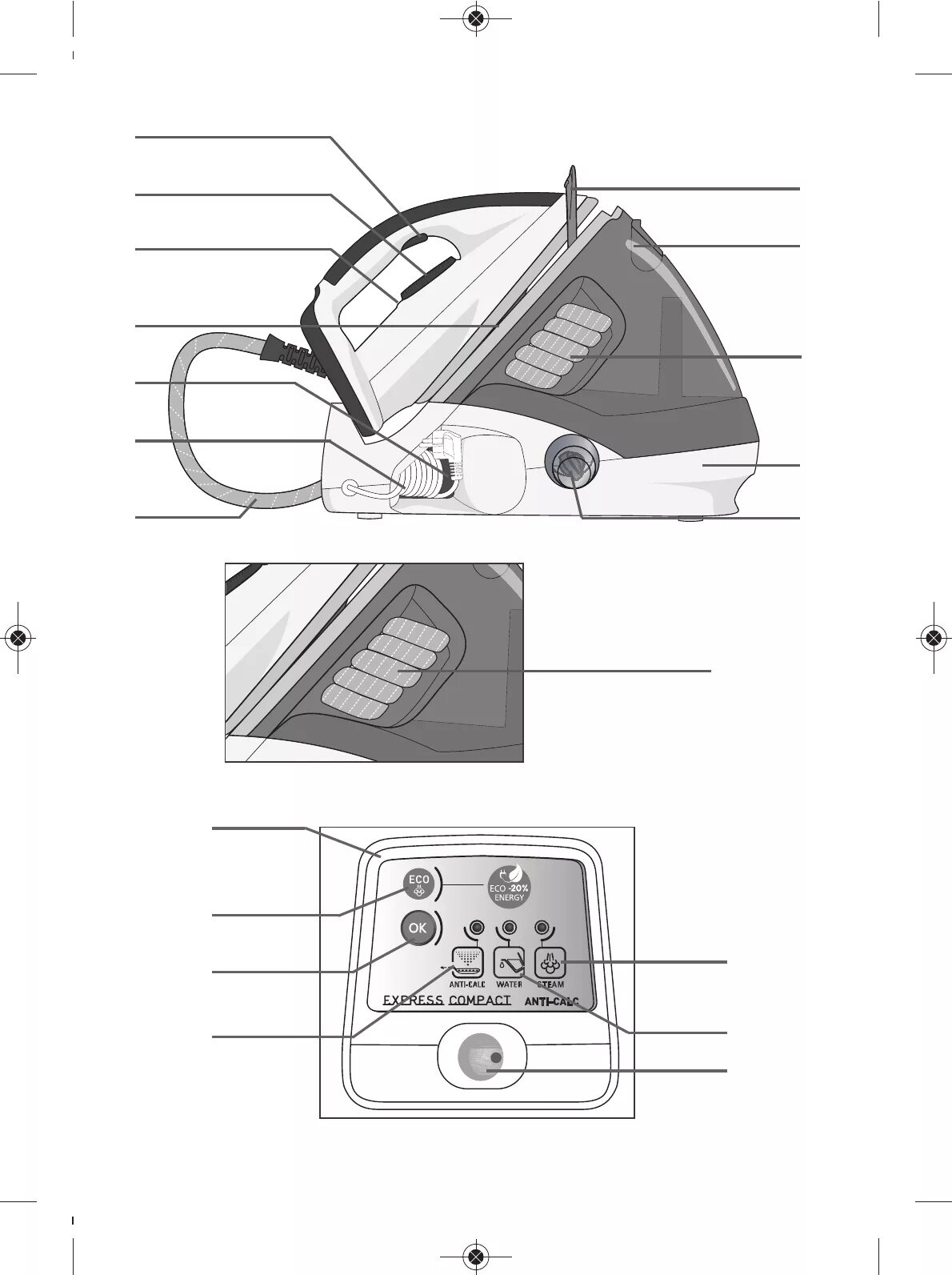 ECO

ECO -20% ENERGY

OK

ANTI-CALC

WATER

STEAM

EXPRESS COMPACT

ANTI-CALC