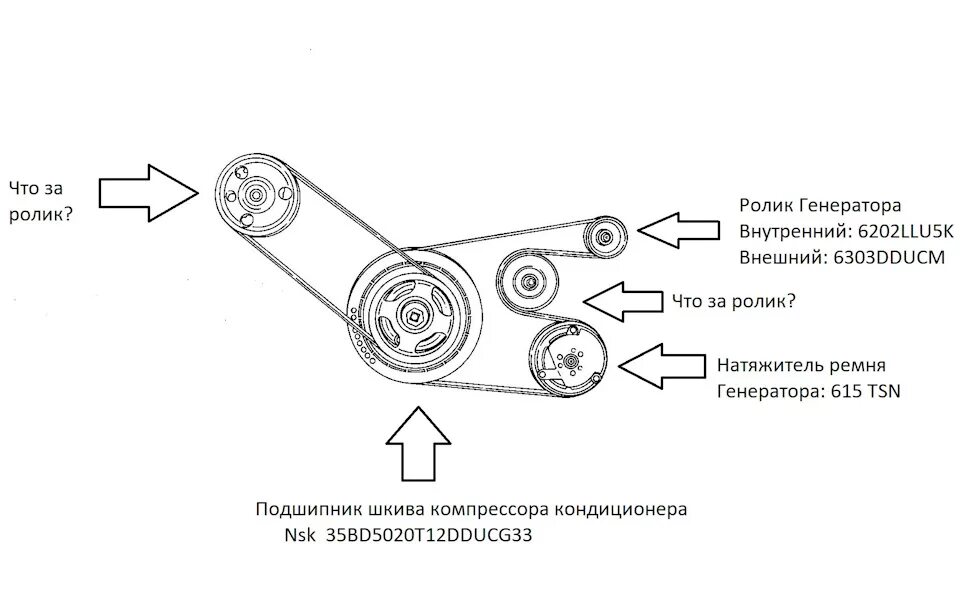 Что за ролик?

Ролик Генератора
Внутренний: 6202LLU5K
Внешний: 6303DDUCM

Что за ролик?

Натяжитель ремня
Генератора: 615 TSN

Подшипник шкива компрессора кондиционера
Nsk 35BD5020T12DDUCG33