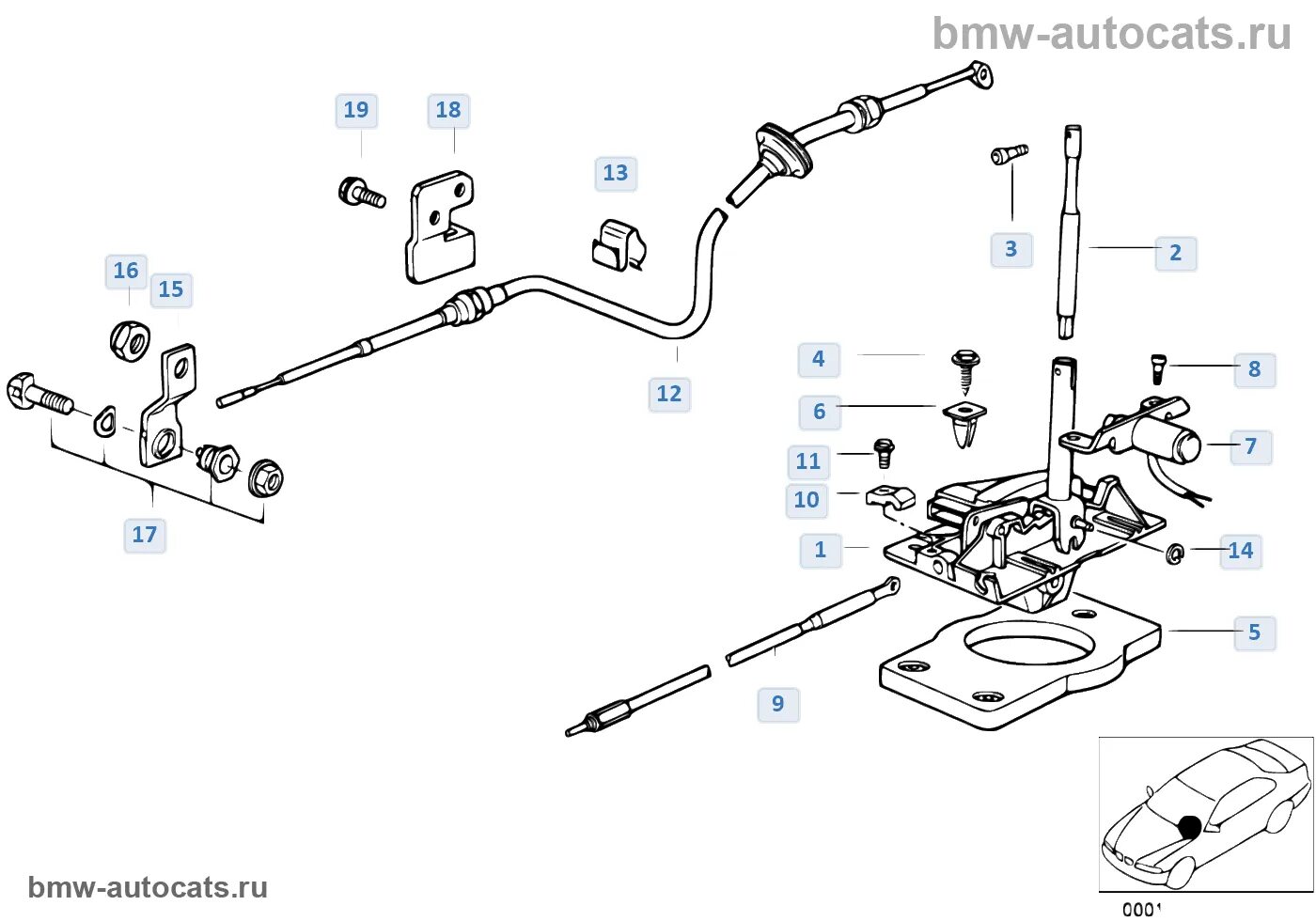 bmw-autocats.ru

19
18
13
3
2
16
15
12
4
8
6
7
11
10
1
14
17
5
9

bmw-autocats.ru

0001