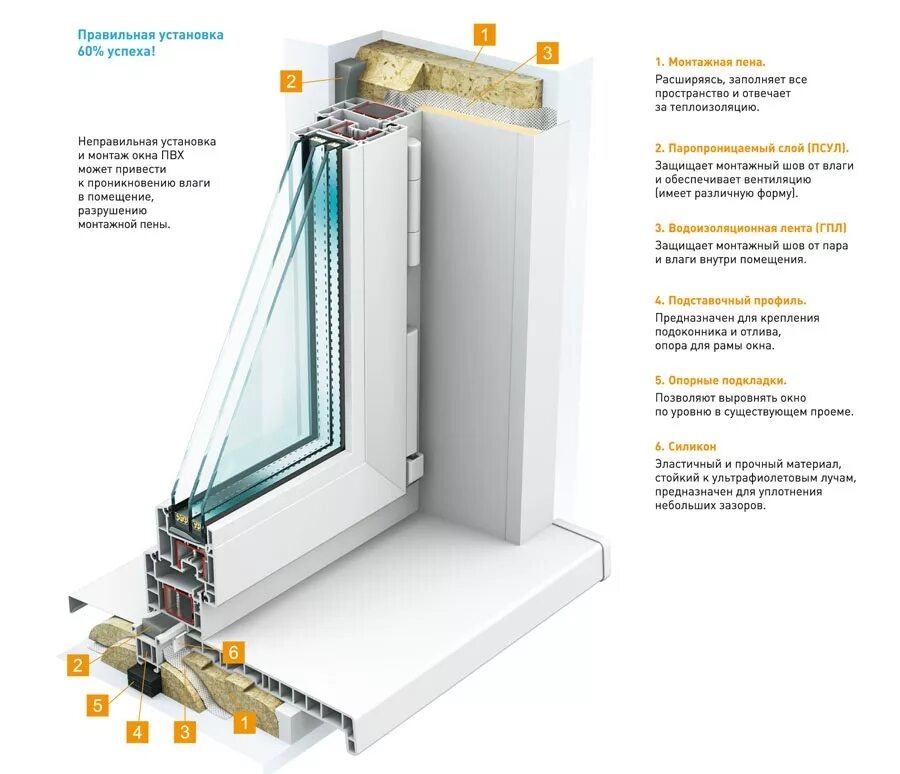 Правильная установка
60% успеха!

Неправильная установка и монтаж окна ПВХ может привести к проникновению влаги в помещение, разрушению монтажной пены.

1

2

3

2

6

5

4

3

1

1. Монтажная пена.
Расширяясь, заполняет все пространство и отвечает за теплоизоляцию.

2. Паропроницаемый слой (ПСУЛ).
Защищает монтажный шов от влаги и обеспечивает вентиляцию (имеет различную форму).

3. Водоизоляционная лента (ГПЛ)
Защищает монтажный шов от пара и влаги внутри помещения.

4. Подставочный профиль.
Предназначен для крепления подоконника и отлива, опора для рамы окна.

5. Опорные подкладки.
Позволяют выровнять окно по уровню в существующем проеме.

6. Силикон
Эластичный и прочный материал, стойкий к ультрафиолетовым лучам, предназначен для уплотнения небольших зазоров.