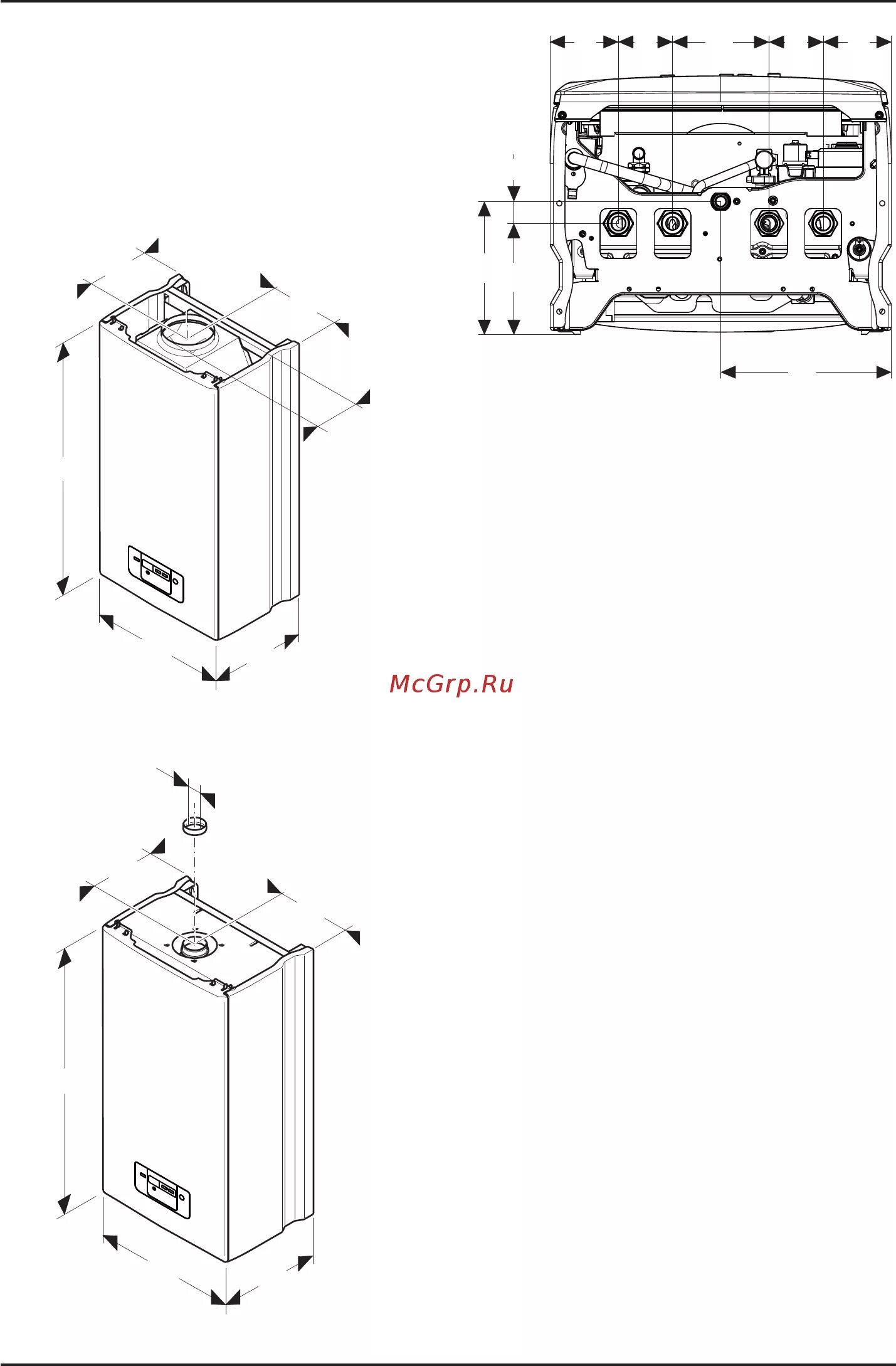 McGrp.Ru