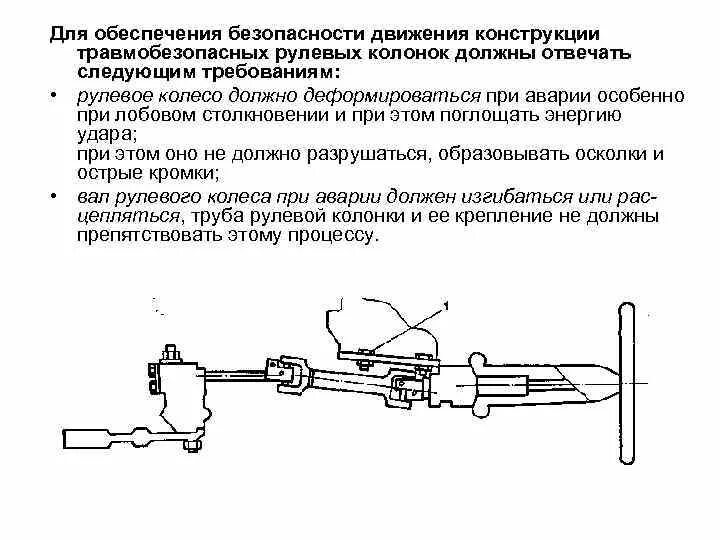 Для обеспечения безопасности движения конструкции травмобезопасных рулевых колонок должны отвечать следующим требованиям:

• рулевое колесо должно деформироваться при аварии особенно при лобовом столкновении и при этом поглощать энергию удара;
при этом оно не должно разрушаться, образовывать осколки и острые кромки;

• вал рулевого колеса при аварии должен изгибаться или расцепляться, труба рулевой колонки и ее крепление не должны препятствовать этому процессу.

1