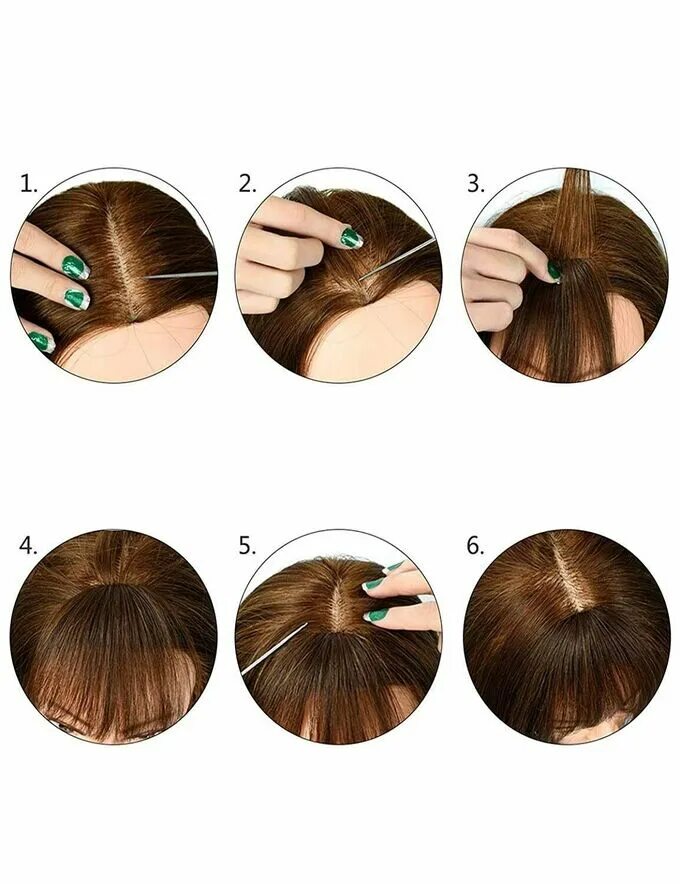 1.

2.

3.

4.

5.

6.