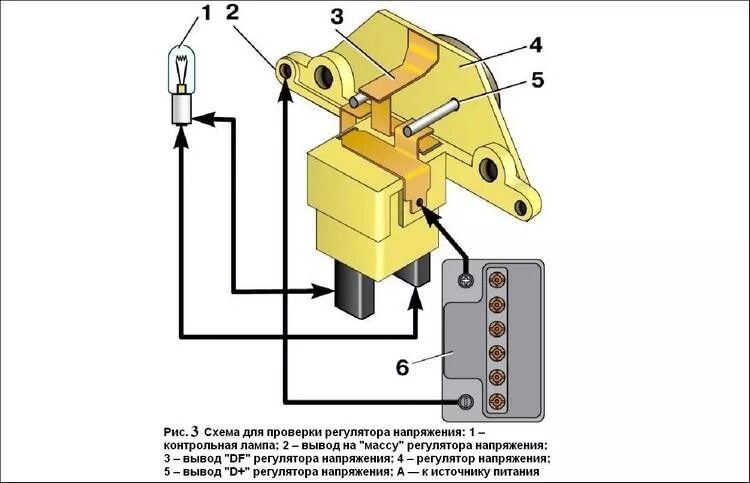 1
2
3
4
5
6

Рис. 3 Схема для проверки регулятора напряжения: 1 – контрольная лампа; 2 – вывод на "массу" регулятора напряжения; 3 – вывод "DF" регулятора напряжения; 4 – регулятор напряжения; 5 – вывод "D+" регулятора напряжения; А — к источнику питания