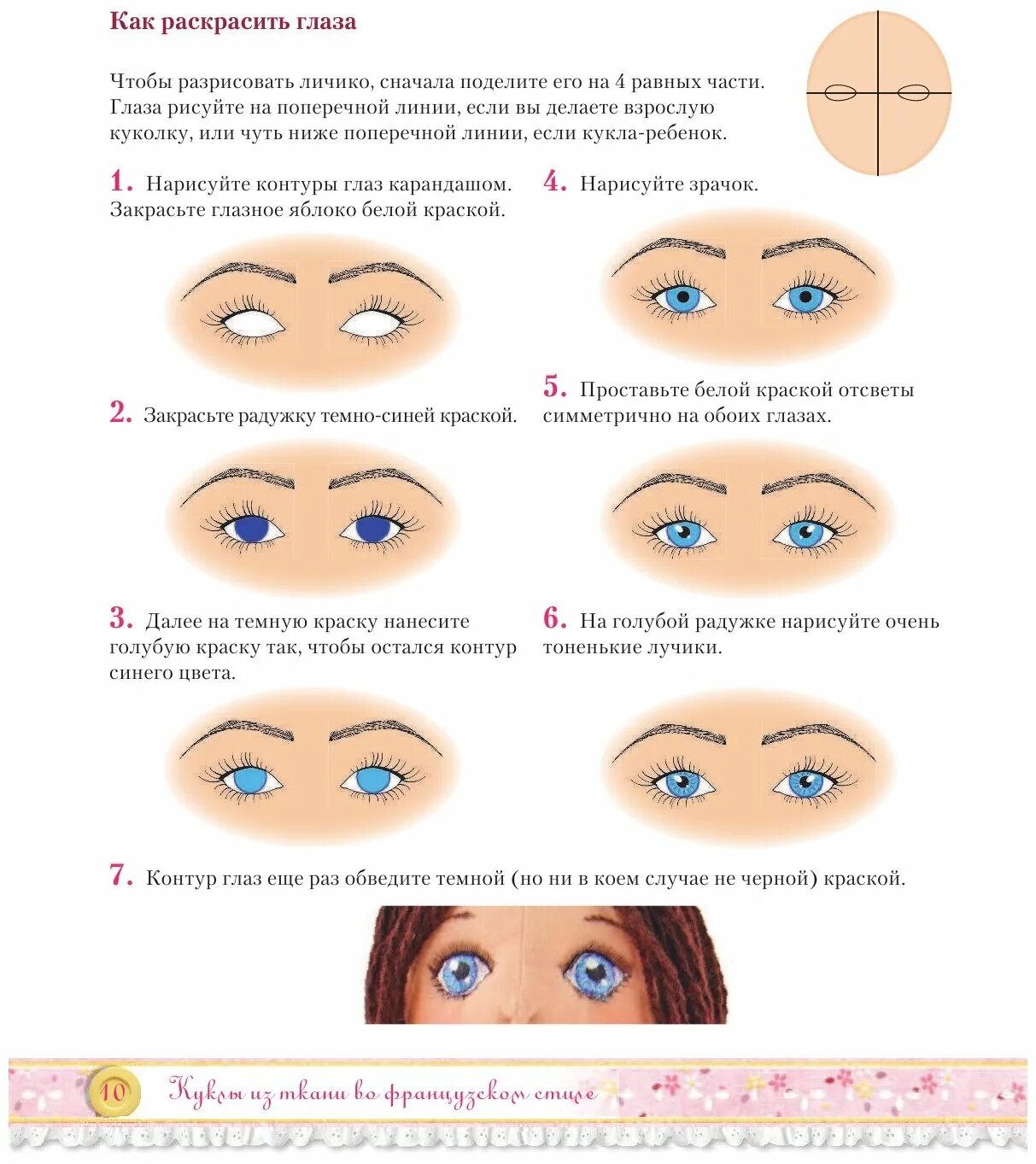 Как раскрасить глаза

Чтобы разрисовать личико, сначала поделите его на 4 равных части. Глаза рисуйте на поперечной линии, если вы делаете взрослую куколку, или чуть ниже поперечной линии, если кукла-ребенок.

1. Нарисуйте контуры глаз карандашом. Закрасьте глазное яблоко белой краской.

2. Закрасьте радужку темно-синей краской.

3. Далее на темную краску нанесите голубую краску так, чтобы остался контур синего цвета.

4. Нарисуйте зрачок.

5. Проставьте белой краской отсветы симметрично на обоих глазах.

6. На голубой радужке нарисуйте очень тоненькие лучики.

7. Контур глаз еще раз обведите темной (но ни в коем случае не черной) краской.

10 Куклы из ткани во французском стиле