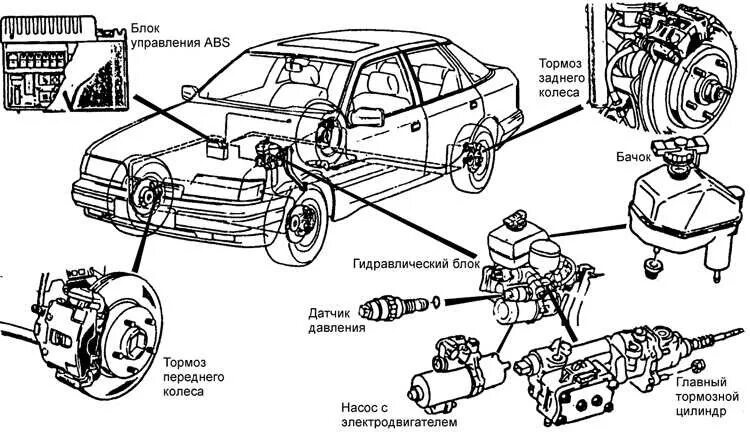 Блок управления ABS

Тормоз заднего колеса

Бачок

Гидравлический блок

Датчик давления

Тормоз переднего колеса

Насос с электродвигателем

Главный тормозной цилиндр