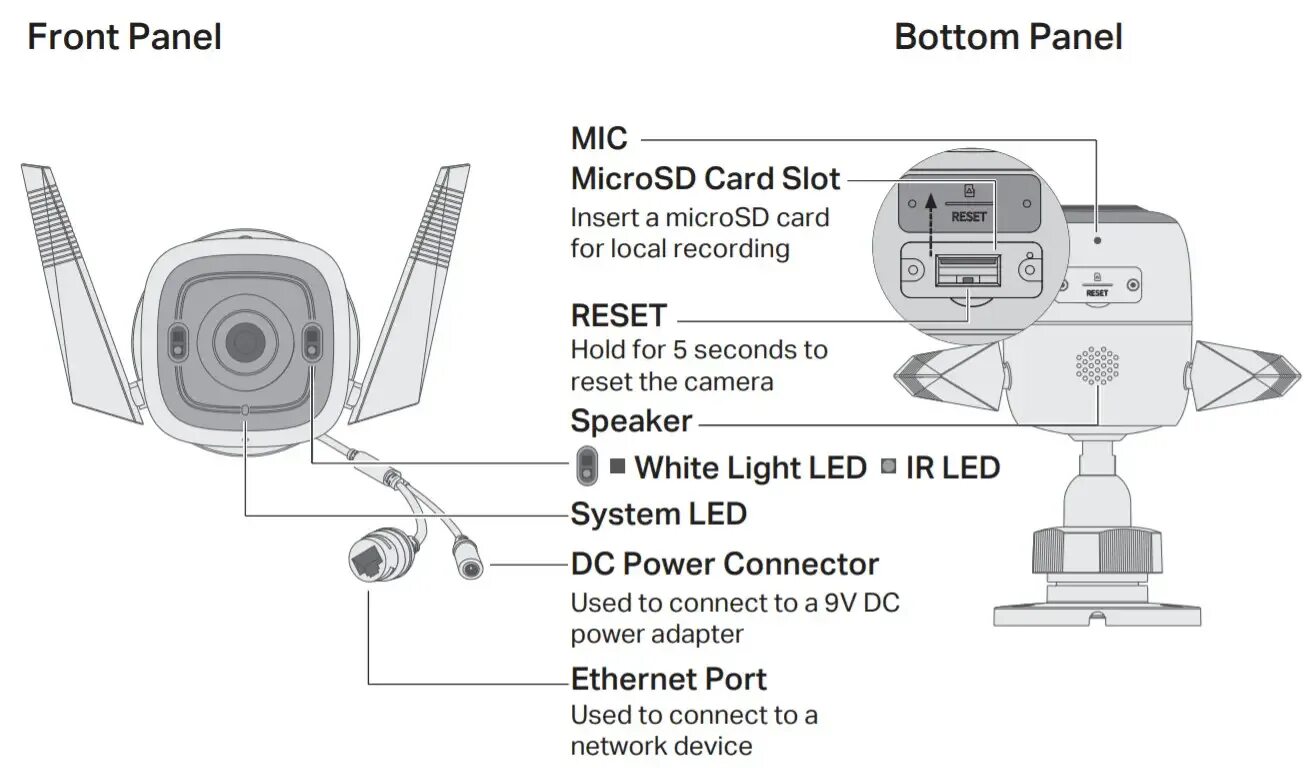 Front Panel

Bottom Panel

MIC

MicroSD Card Slot
Insert a microSD card for local recording

RESET

RESET

RESET
Hold for 5 seconds to reset the camera

Speaker

White Light LED IR LED

System LED

DC Power Connector
Used to connect to a 9V DC power adapter

Ethernet Port
Used to connect to a network device