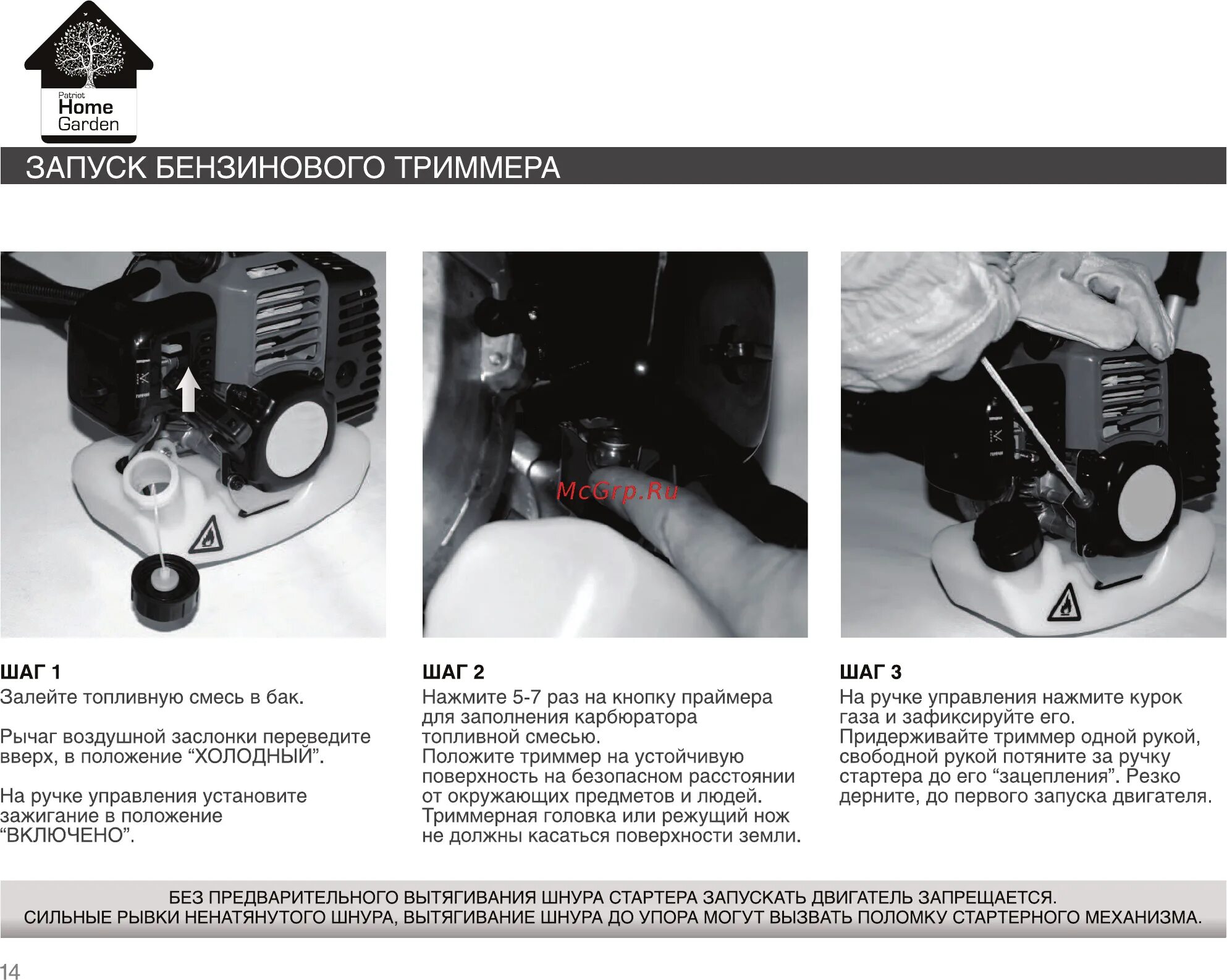 Patriot
Home
Garden

ЗАПУСК БЕНЗИНОВОГО ТРИММЕРА

McGrp.Ru

ШАГ 1
Залейте топливную смесь в бак.

Рычаг воздушной заслонки переведите вверх, в положение “ХОЛОДНЫЙ”.

На ручке управления установите зажигание в положение “ВКЛЮЧЕНО”.

ШАГ 2
Нажмите 5-7 раз на кнопку праймера для заполнения карбюратора топливной смесью.
Положите триммер на устойчивую поверхность на безопасном расстоянии от окружающих предметов и людей. Триммерная головка или режущий нож не должны касаться поверхности земли.

ШАГ 3
На ручке управления нажмите курок газа и зафиксируйте его.
Придерживайте триммер одной рукой, свободной рукой потяните за ручку стартера до его “зацепления”. Резко дерните, до первого запуска двигателя.

БЕЗ ПРЕДВАРИТЕЛЬНОГО ВЫТЯГИВАНИЯ ШНУРА СТАРТЕРА ЗАПУСКАТЬ ДВИГАТЕЛЬ ЗАПРЕЩАЕТСЯ.
СИЛЬНЫЕ РЫВКИ НЕНАТЯНУТОГО ШНУРА, ВЫТЯГИВАНИЕ ШНУРА ДО УПОРА МОГУТ ВЫЗВАТЬ ПОЛОМКУ СТАРТЕРНОГО МЕХАНИЗМА.

14