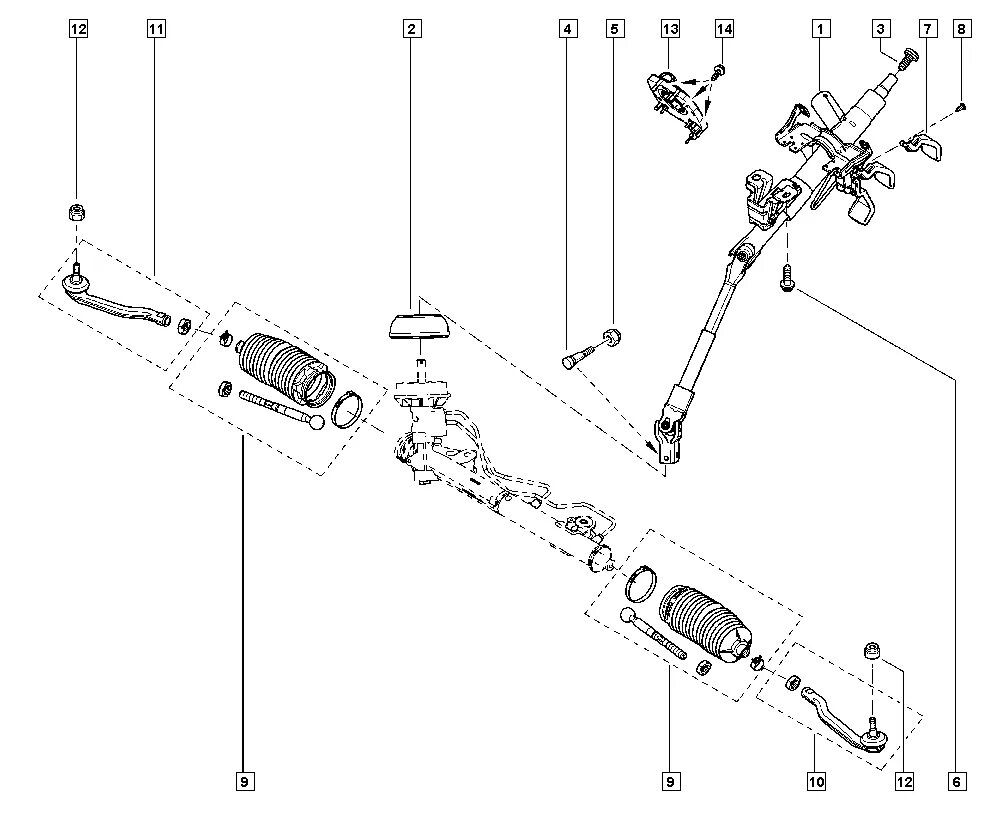 12
11
2
4
5
13
14
1
3
7
8
9
9
10
12
6