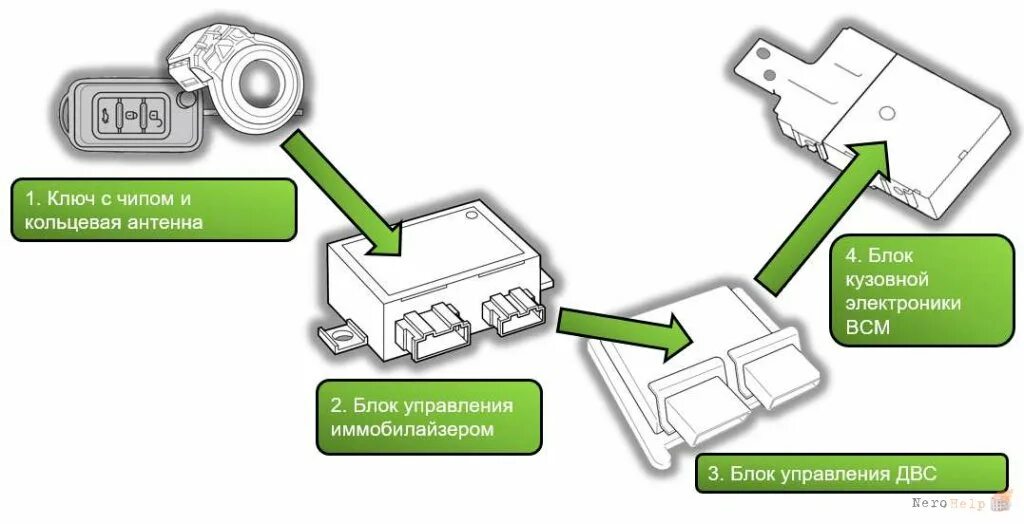 1. Ключ с чипом и кольцевая антенна

2. Блок управления иммобилайзером

3. Блок управления ДВС

4. Блок кузовной электроники BCM

NeroHelp