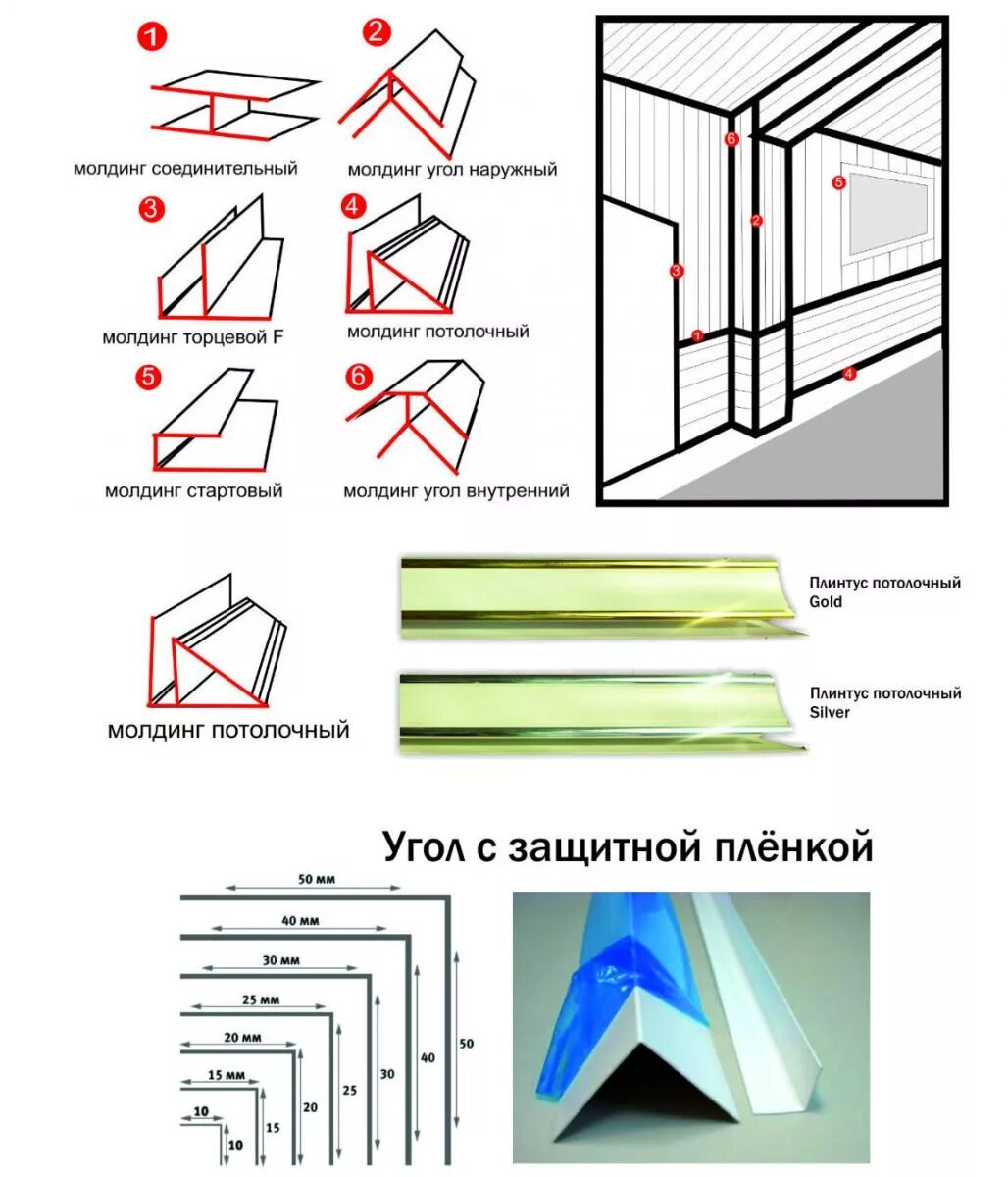 1
молдинг соединительный

2
молдинг угол наружный

3
молдинг торцевой F

4
молдинг потолочный

5
молдинг стартовый

6
молдинг угол внутренний

6
5
2
3
1
4

молдинг потолочный

Плинтус потолочный Gold

Плинтус потолочный Silver

Угол с защитной плёнкой

50 мм
40 мм
30 мм
25 мм
20 мм
15 мм
10
10
15
20
25
30
40
50