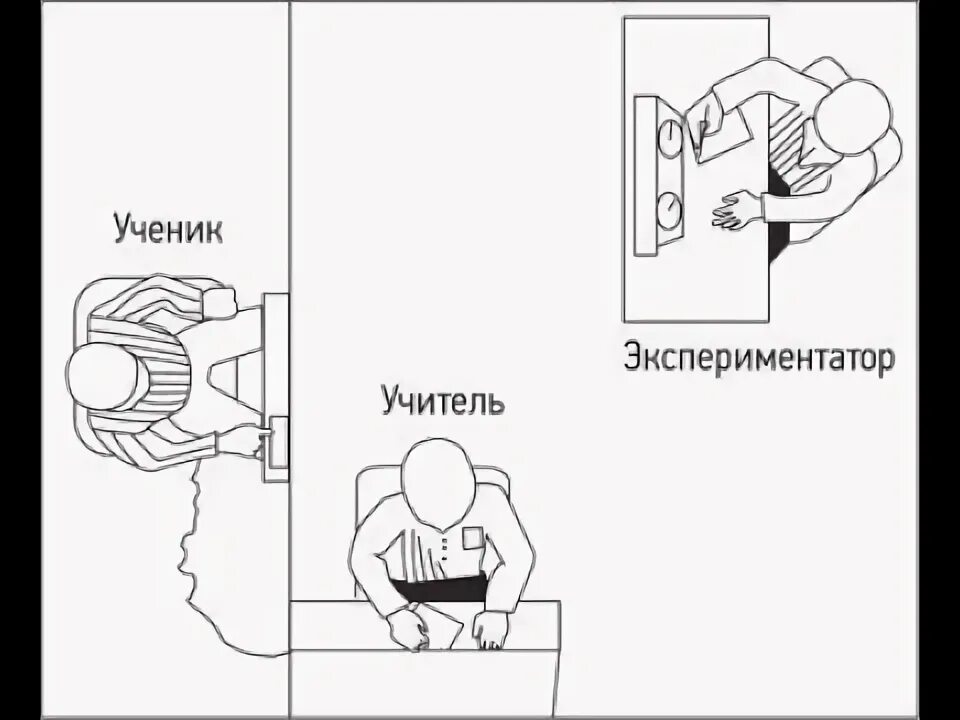 Ученик

Экспериментатор

Учитель