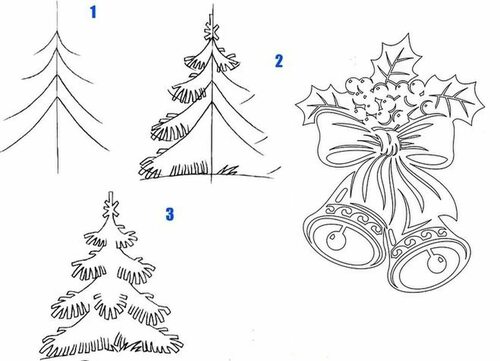 1

2

3