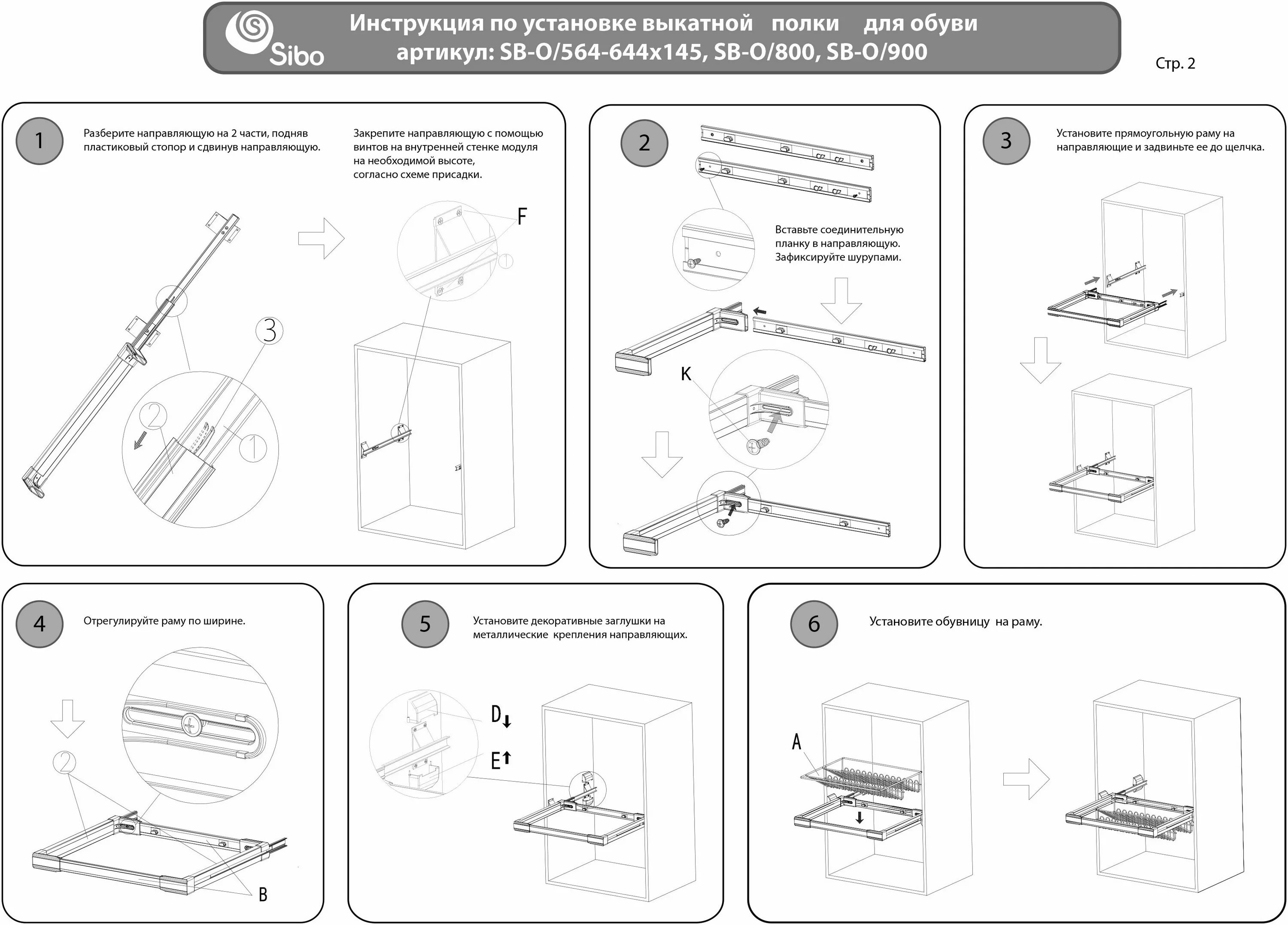 Sibo

Инструкция по установке выкатной полки для обуви
артикул: SB-O/564-644x145, SB-O/800, SB-O/900

Стр. 2

1

Разберите направляющую на 2 части, подняв пластиковый стопор и сдвинув направляющую.

Закрепите направляющую с помощью винтов на внутренней стенке модуля на необходимой высоте, согласно схеме присадки.

3

2

1

F

1

2

Вставьте соединительную планку в направляющую. Зафиксируйте шурупами.

K

3

Установите прямоугольную раму на направляющие и задвиньте ее до щелчка.

4

Отрегулируйте раму по ширине.

2

B

5

Установите декоративные заглушки на металлические крепления направляющих.

D

E

6

Установите обувницу на раму.

A