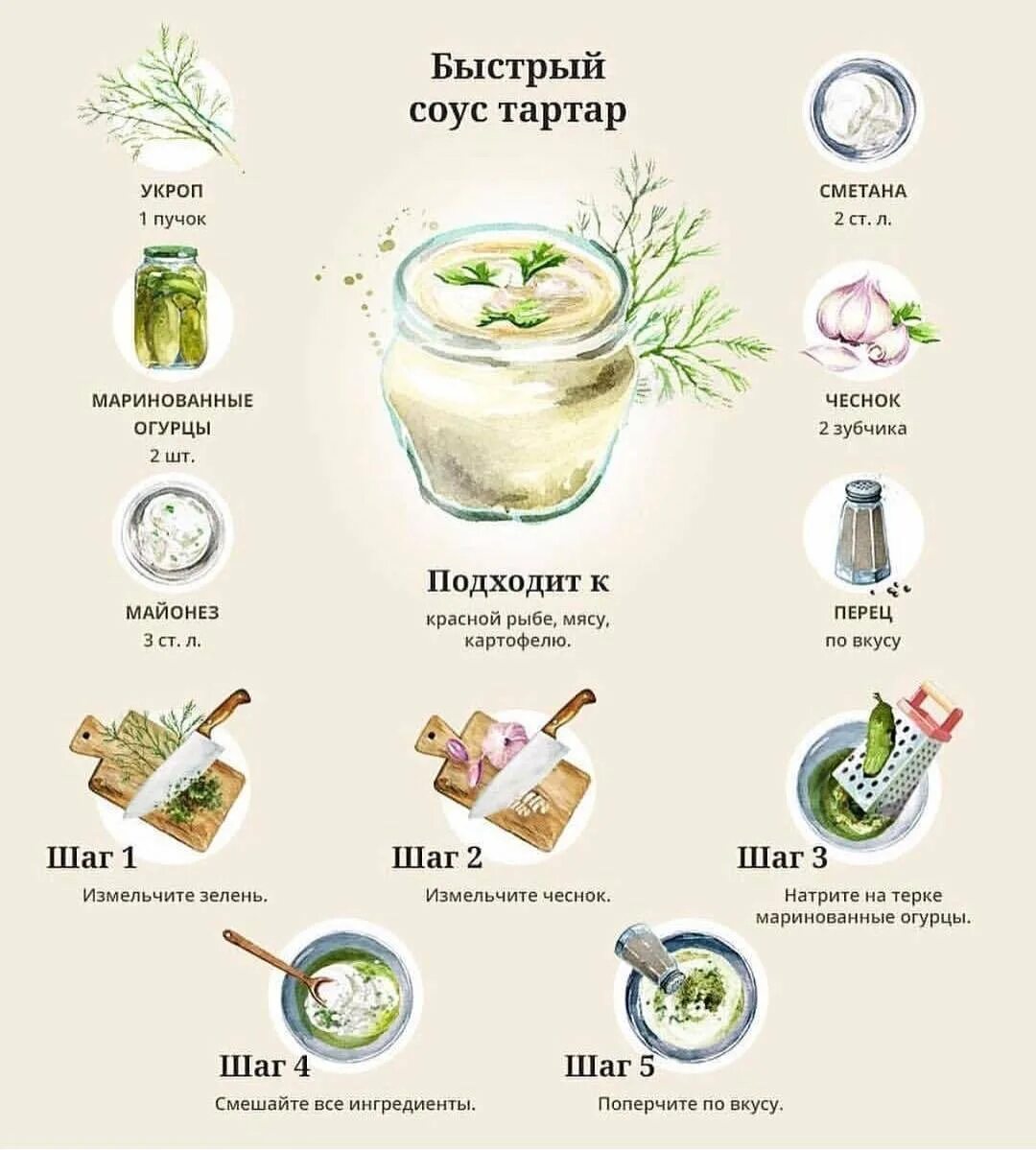 Быстрый соус тартар

УКРОП
1 пучок

МАРИНОВАННЫЕ ОГУРЦЫ
2 шт.

МАЙОНЕЗ
3 ст. л.

СМЕТАНА
2 ст. л.

ЧЕСНОК
2 зубчика

ПЕРЕЦ
по вкусу

Подходит к
красной рыбе, мясу, картофелю.

Шаг 1
Измельчите зелень.

Шаг 2
Измельчите чеснок.

Шаг 3
Натрите на терке маринованные огурцы.

Шаг 4
Смешайте все ингредиенты.

Шаг 5
Поперчите по вкусу.