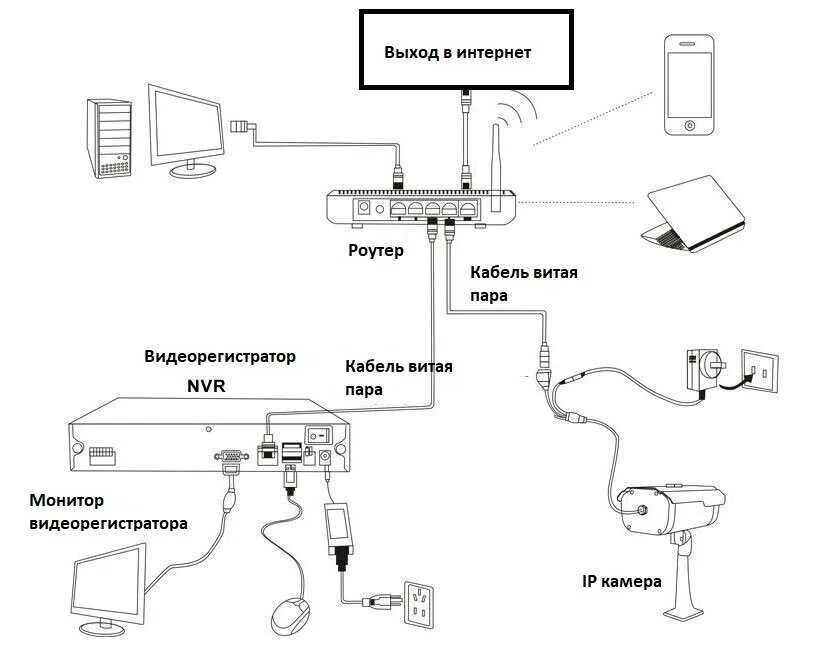 Выход в интернет

Роутер

Кабель витая пара

Видеорегистратор NVR

Кабель витая пара

Монитор видеорегистратора

IP камера