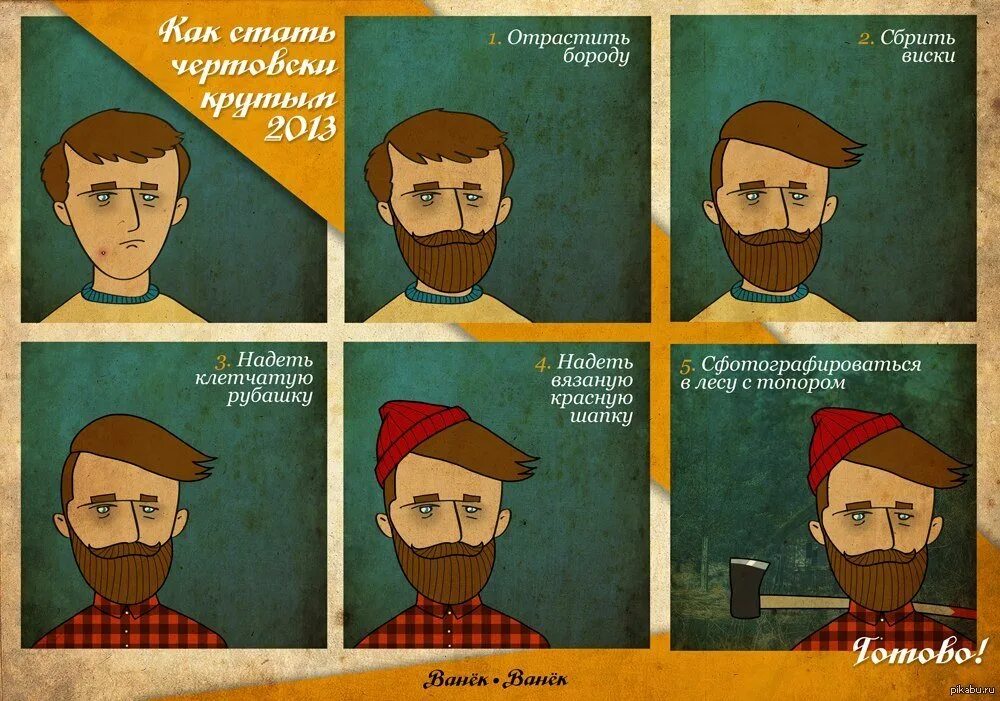 Как стать чертовски крутым 2013

1. Отрастить бороду

2. Сбрить виски

3. Надеть клетчатую рубашку

4. Надеть вязаную красную шапку

5. Сфотографироваться в лесу с топором

Готово!

Ванёк • Ванёк

pikabu.ru