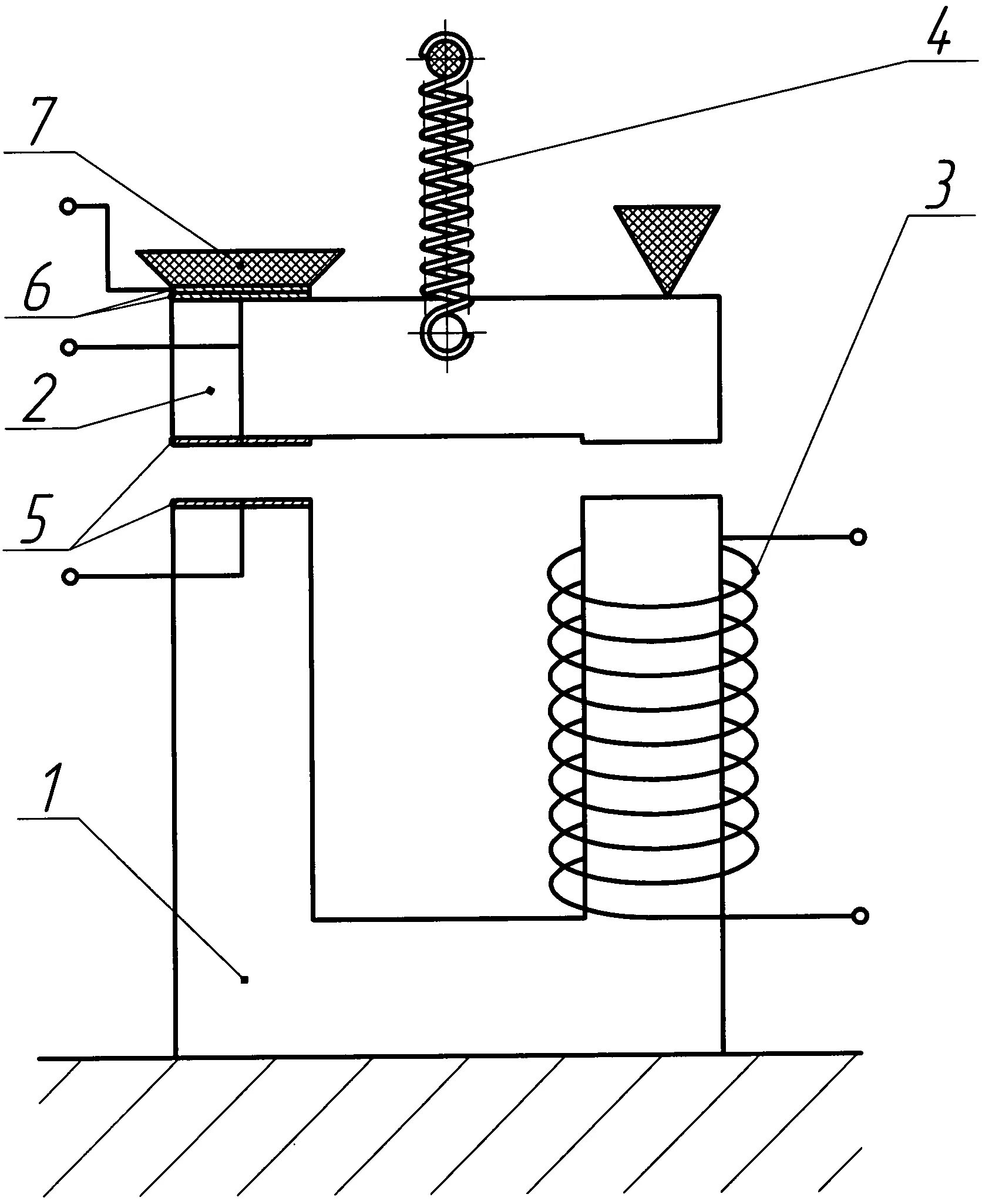 4
7
3
6
2
5
1