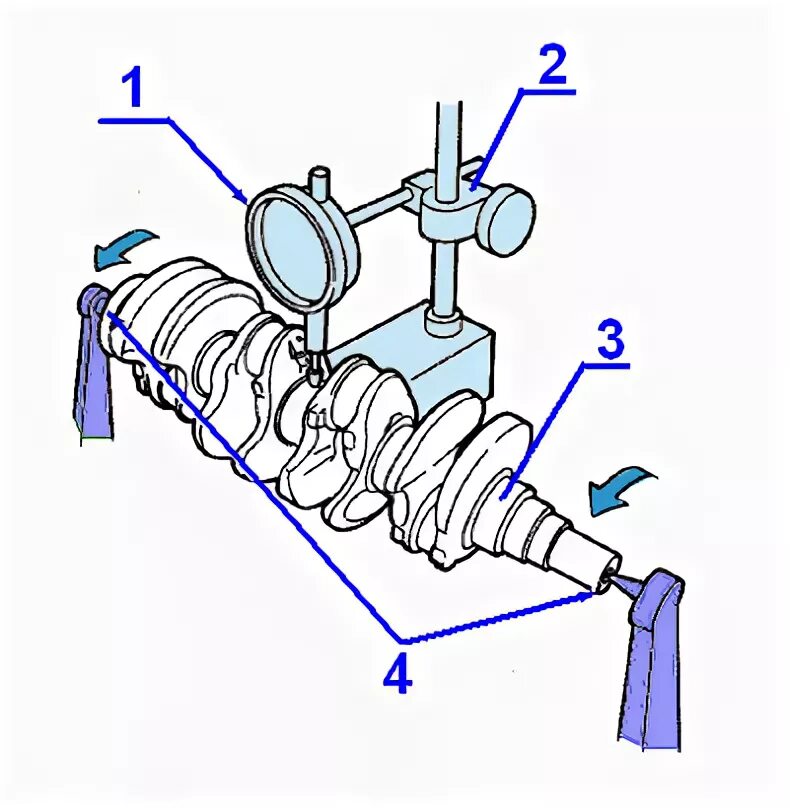 1
2
3
4