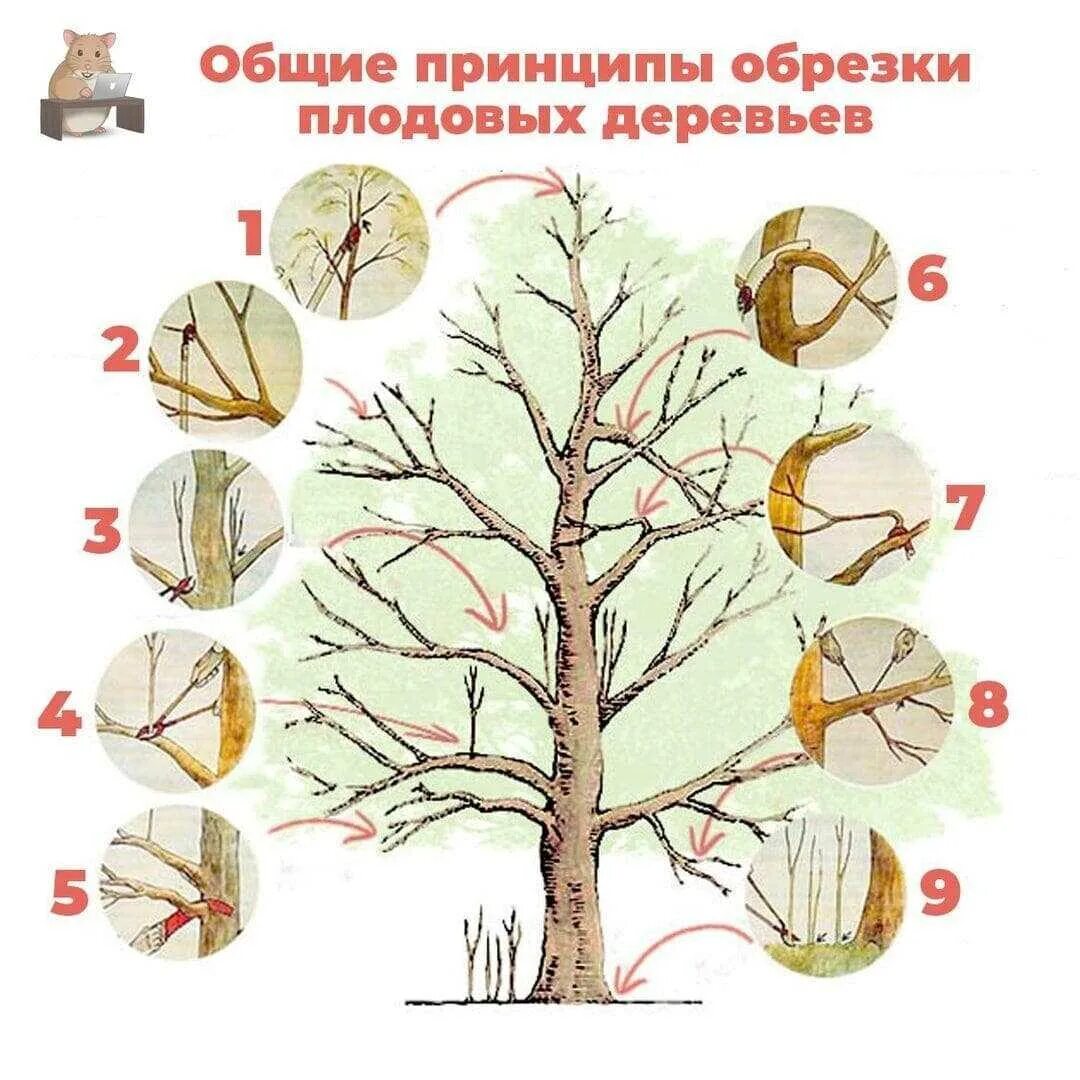 Общие принципы обрезки плодовых деревьев

1

2

3

4

5

6

7

8

9